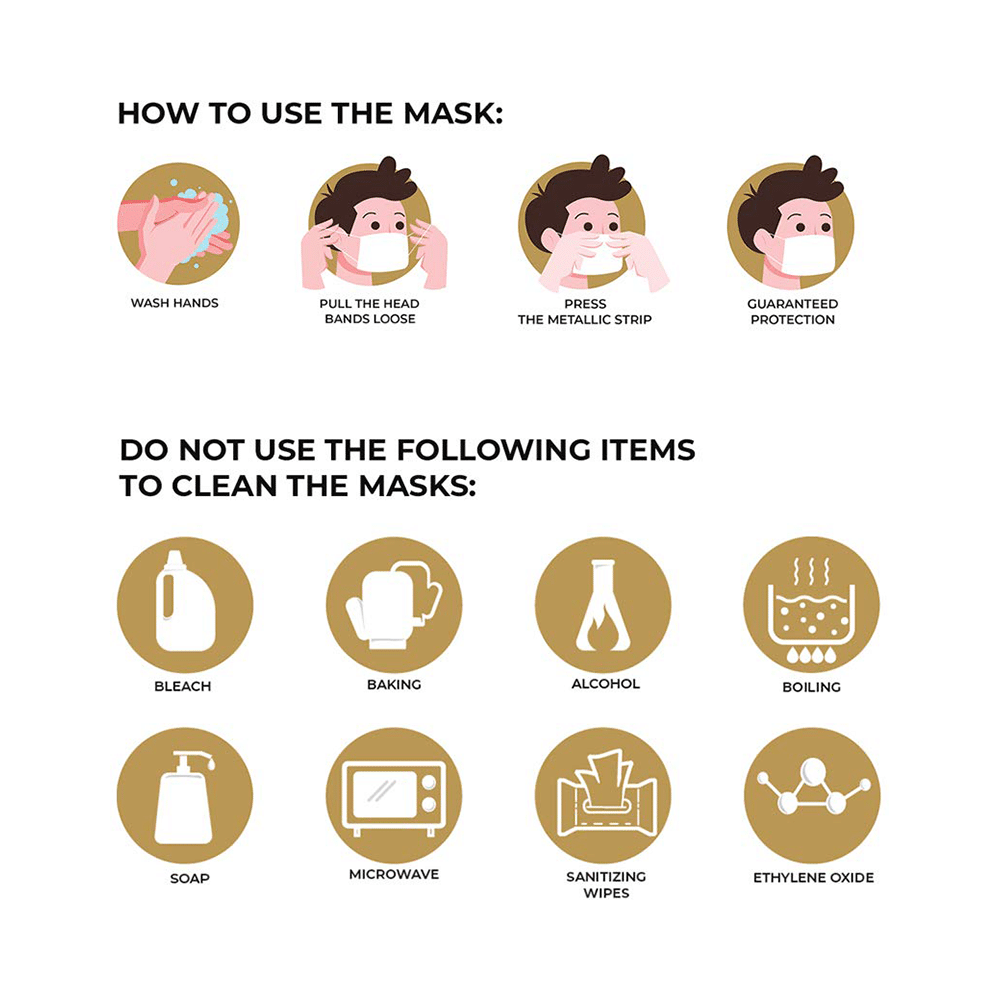 HOW TO USE THE MASK:

WASH HANDS

PULL THE HEAD BANDS LOOSE

PRESS THE METALLIC STRIP

GUARANTEED PROTECTION

DO NOT USE THE FOLLOWING ITEMS TO CLEAN THE MASKS:

BLEACH

BAKING

ALCOHOL

BOILING

SOAP

MICROWAVE

SANITIZING WIPES

ETHYLENE OXIDE