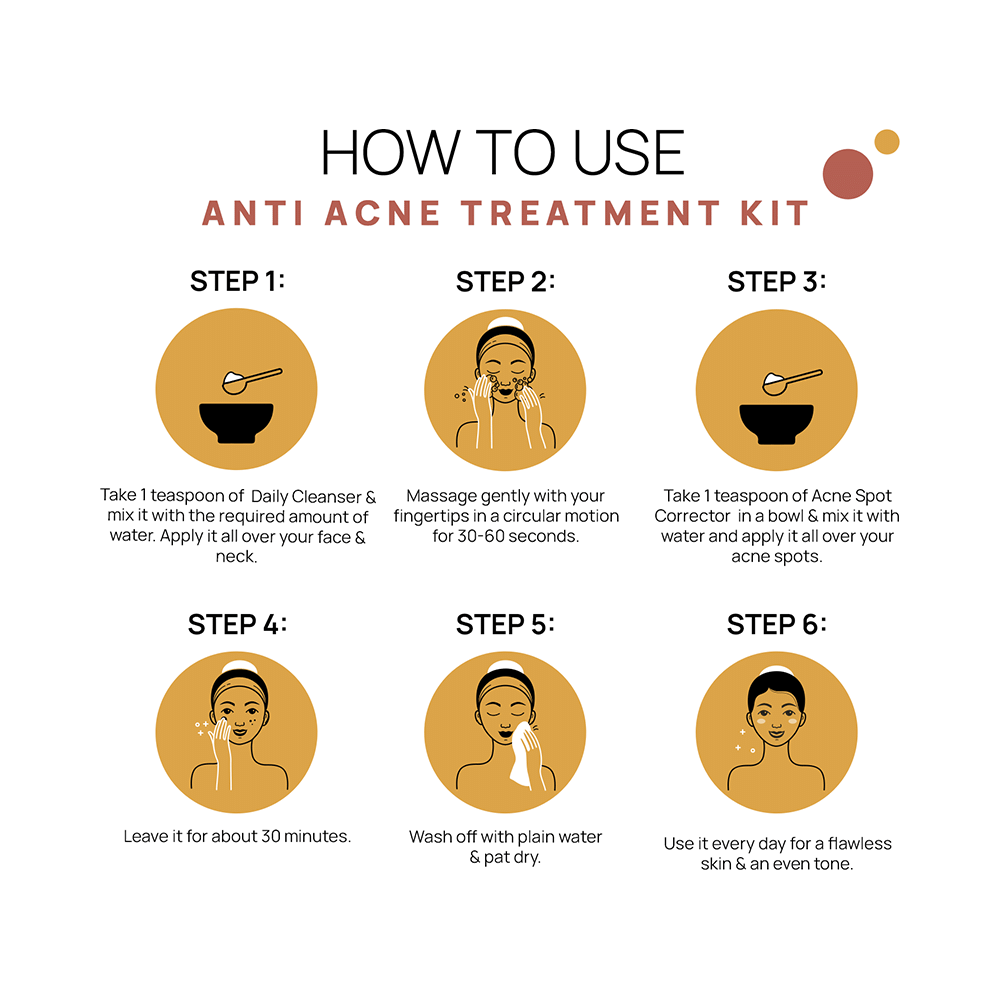 HOW TO USE
ANTI ACNE TREATMENT KIT

STEP 1:

Take 1 teaspoon of Daily Cleanser & mix it with the required amount of water. Apply it all over your face & neck.

STEP 2:

Massage gently with your fingertips in a circular motion for 30-60 seconds.

STEP 3:

Take 1 teaspoon of Acne Spot Corrector in a bowl & mix it with water and apply it all over your acne spots.

STEP 4:

Leave it for about 30 minutes.

STEP 5:

Wash off with plain water & pat dry.

STEP 6:

Use it every day for a flawless skin & an even tone.