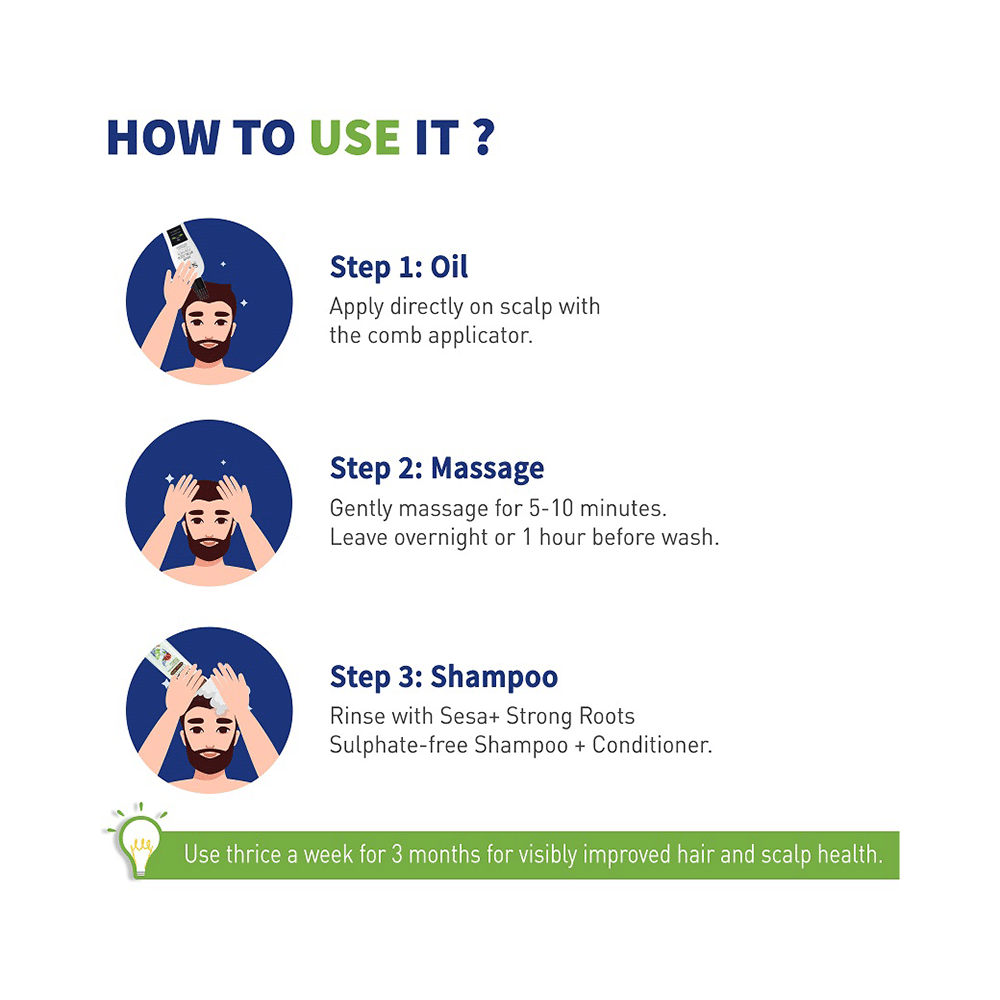 HOW TO USE IT ?

Step 1: Oil
Apply directly on scalp with the comb applicator.

Step 2: Massage
Gently massage for 5-10 minutes. Leave overnight or 1 hour before wash.

Step 3: Shampoo
Rinse with Sesa+ Strong Roots Sulphate-free Shampoo + Conditioner.

Use thrice a week for 3 months for visibly improved hair and scalp health.