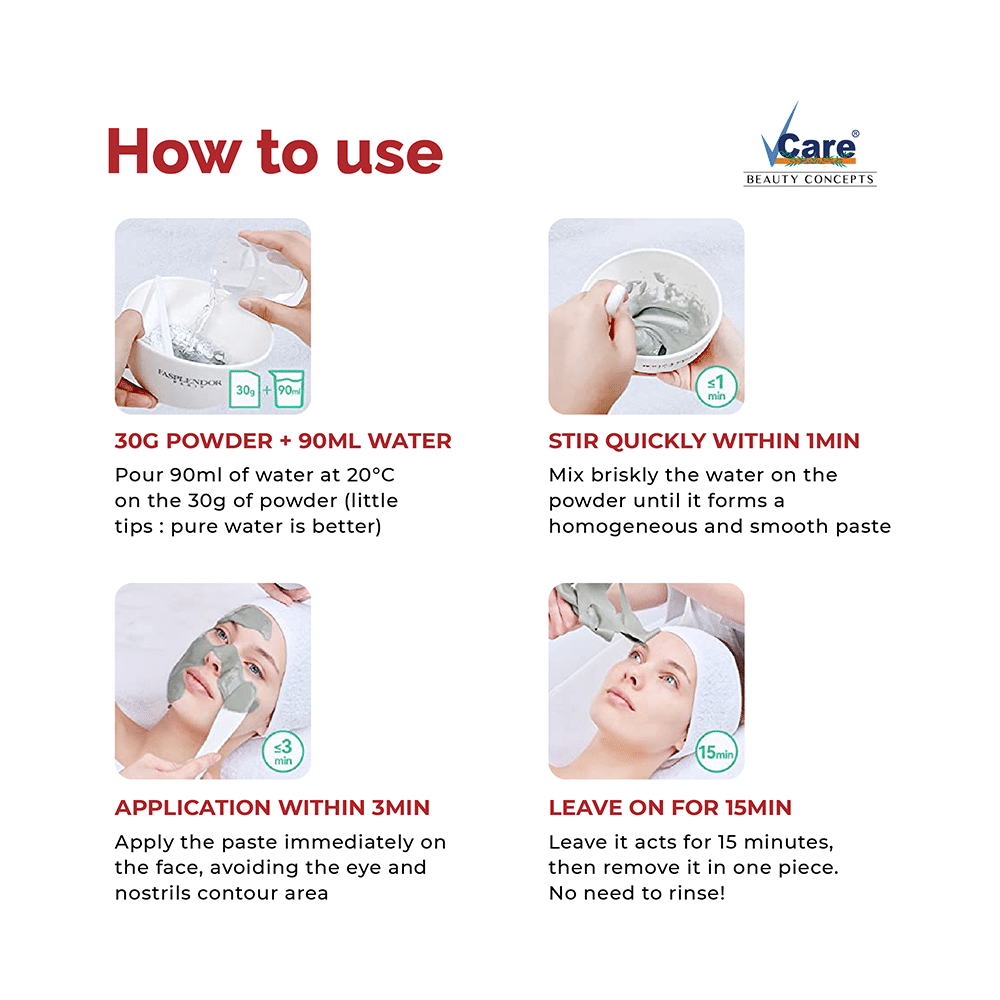 How to use

VCare®
BEAUTY CONCEPTS

FASPLENDOR

30g + 90ml

30G POWDER + 90ML WATER

Pour 90ml of water at 20°C on the 30g of powder (little tips : pure water is better)

≤1 min

STIR QUICKLY WITHIN 1MIN

Mix briskly the water on the powder until it forms a homogeneous and smooth paste

≤3 min

APPLICATION WITHIN 3MIN

Apply the paste immediately on the face, avoiding the eye and nostrils contour area

15min

LEAVE ON FOR 15MIN

Leave it acts for 15 minutes, then remove it in one piece. No need to rinse!