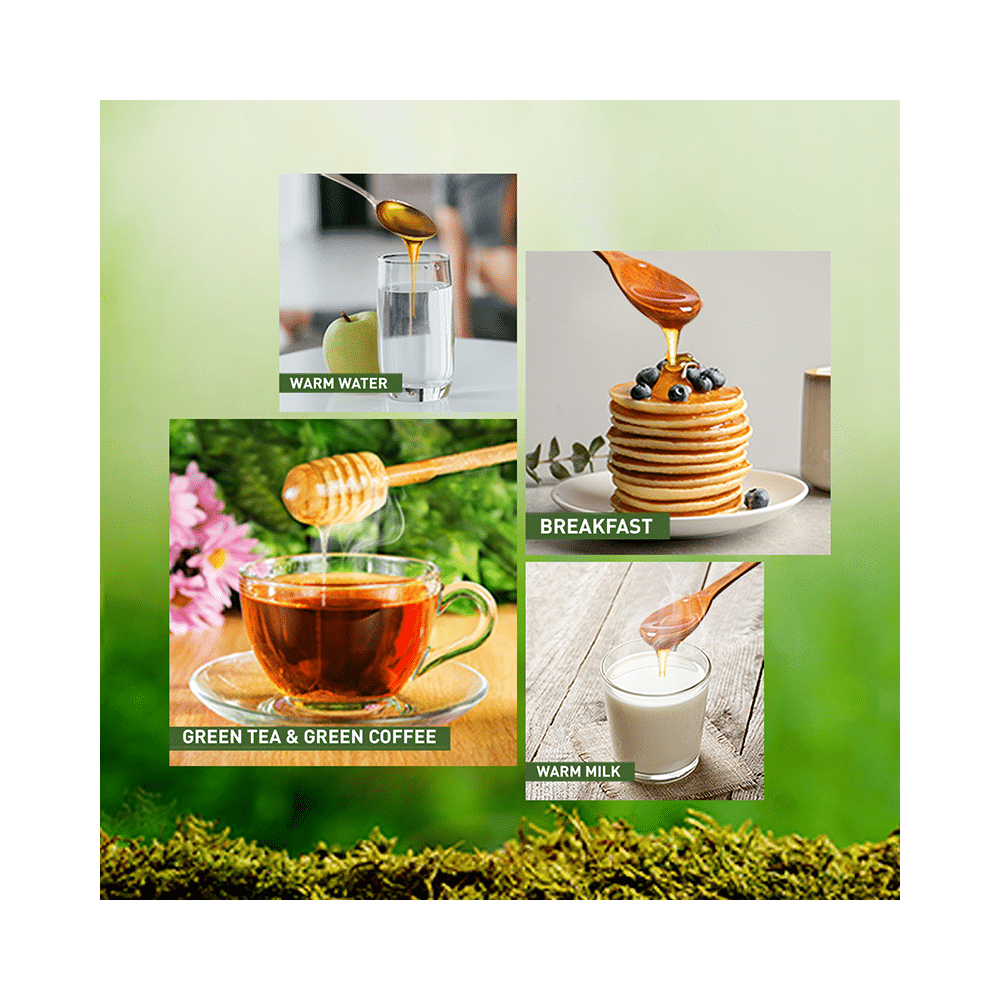 WARM WATER

BREAKFAST

GREEN TEA & GREEN COFFEE

WARM MILK