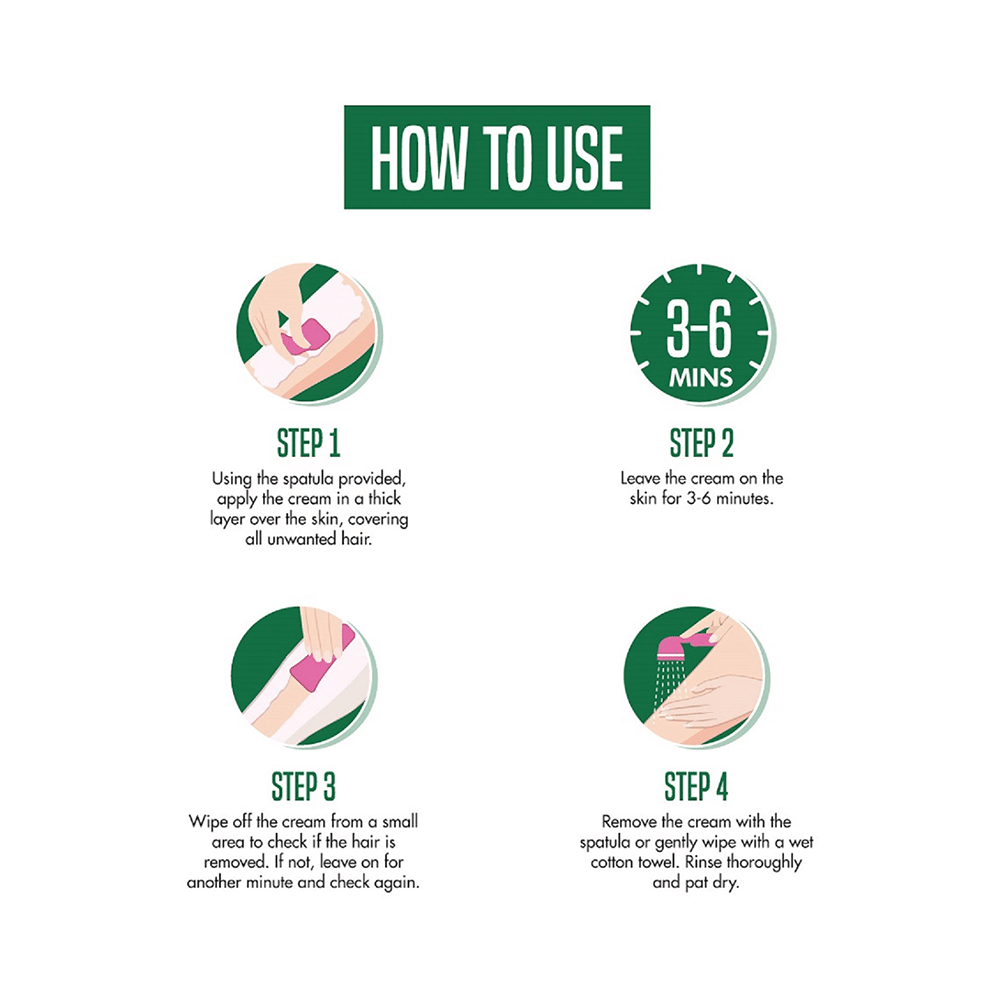 HOW TO USE

STEP 1
Using the spatula provided, apply the cream in a thick layer over the skin, covering all unwanted hair.

3-6
MINS

STEP 2
Leave the cream on the skin for 3-6 minutes.

STEP 3
Wipe off the cream from a small area to check if the hair is removed. If not, leave on for another minute and check again.

STEP 4
Remove the cream with the spatula or gently wipe with a wet cotton towel. Rinse thoroughly and pat dry.