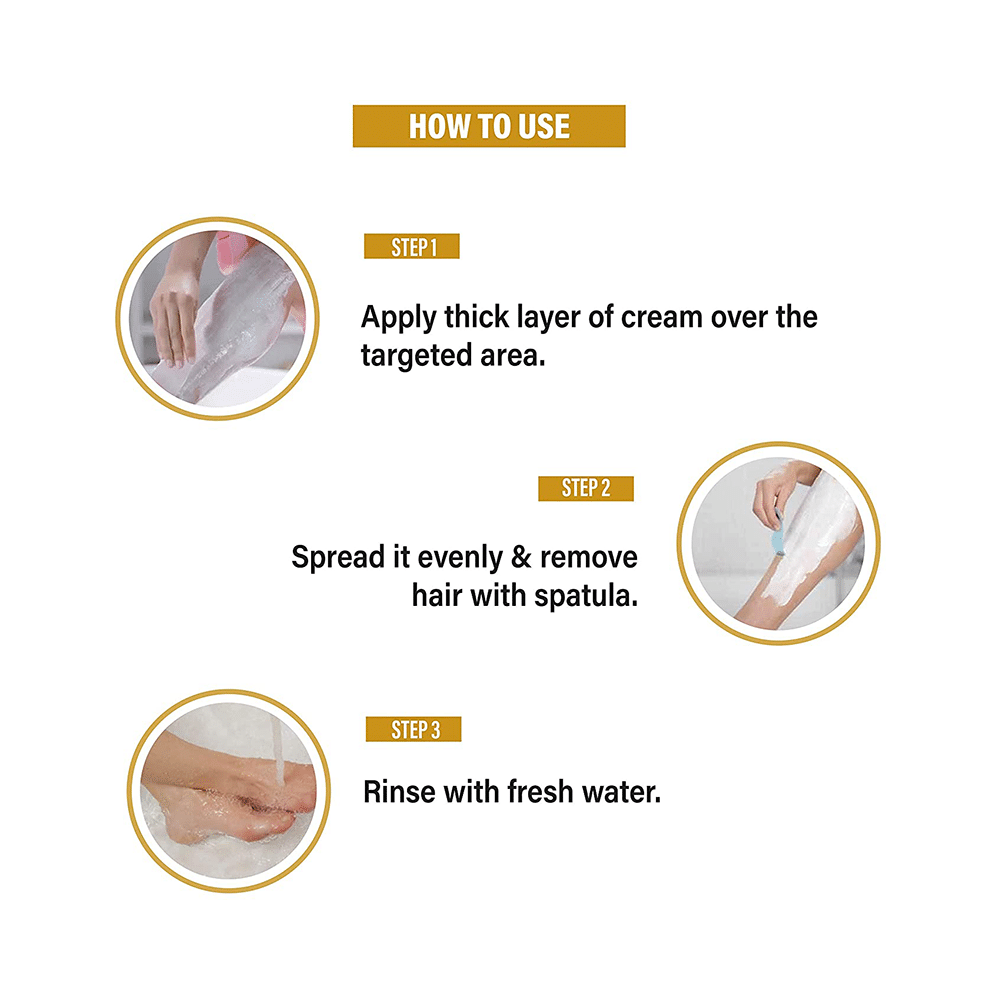 HOW TO USE

STEP 1

Apply thick layer of cream over the targeted area.

STEP 2

Spread it evenly & remove hair with spatula.

STEP 3

Rinse with fresh water.