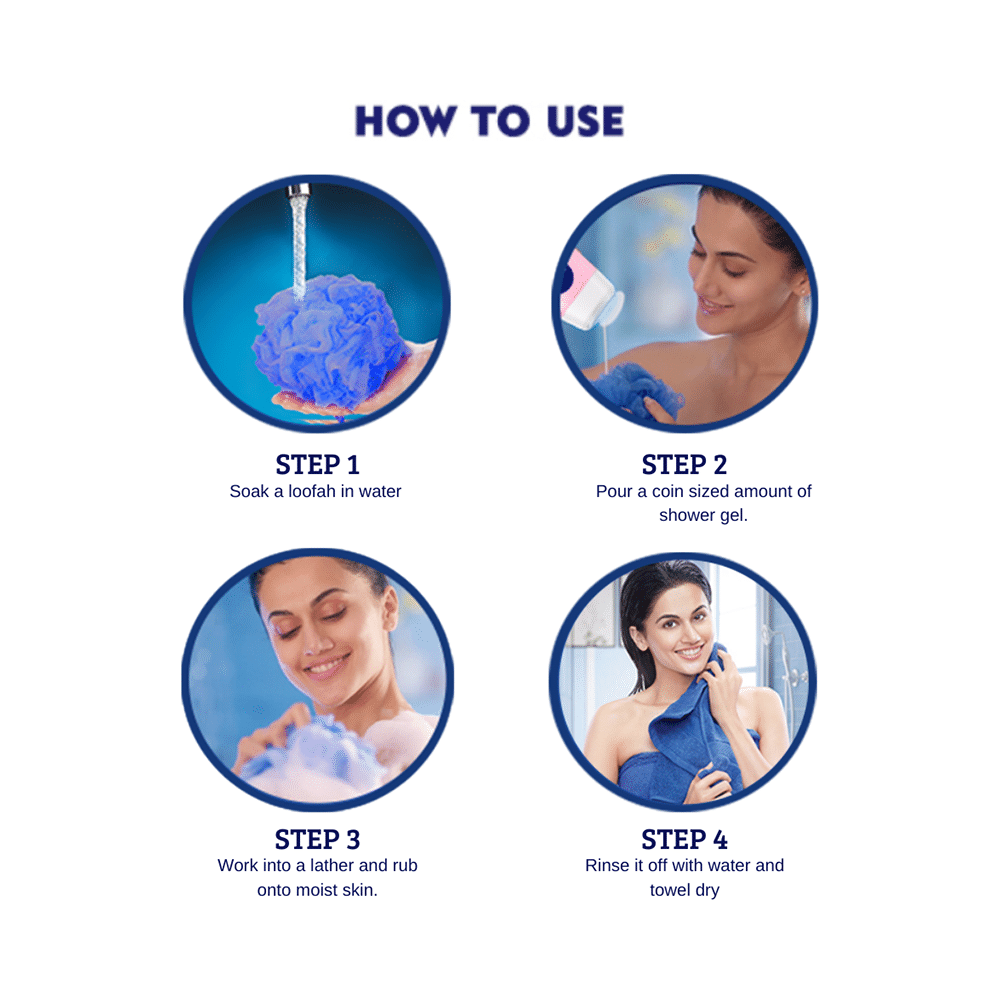 HOW TO USE

STEP 1
Soak a loofah in water

STEP 2
Pour a coin sized amount of shower gel.

STEP 3
Work into a lather and rub onto moist skin.

STEP 4
Rinse it off with water and towel dry