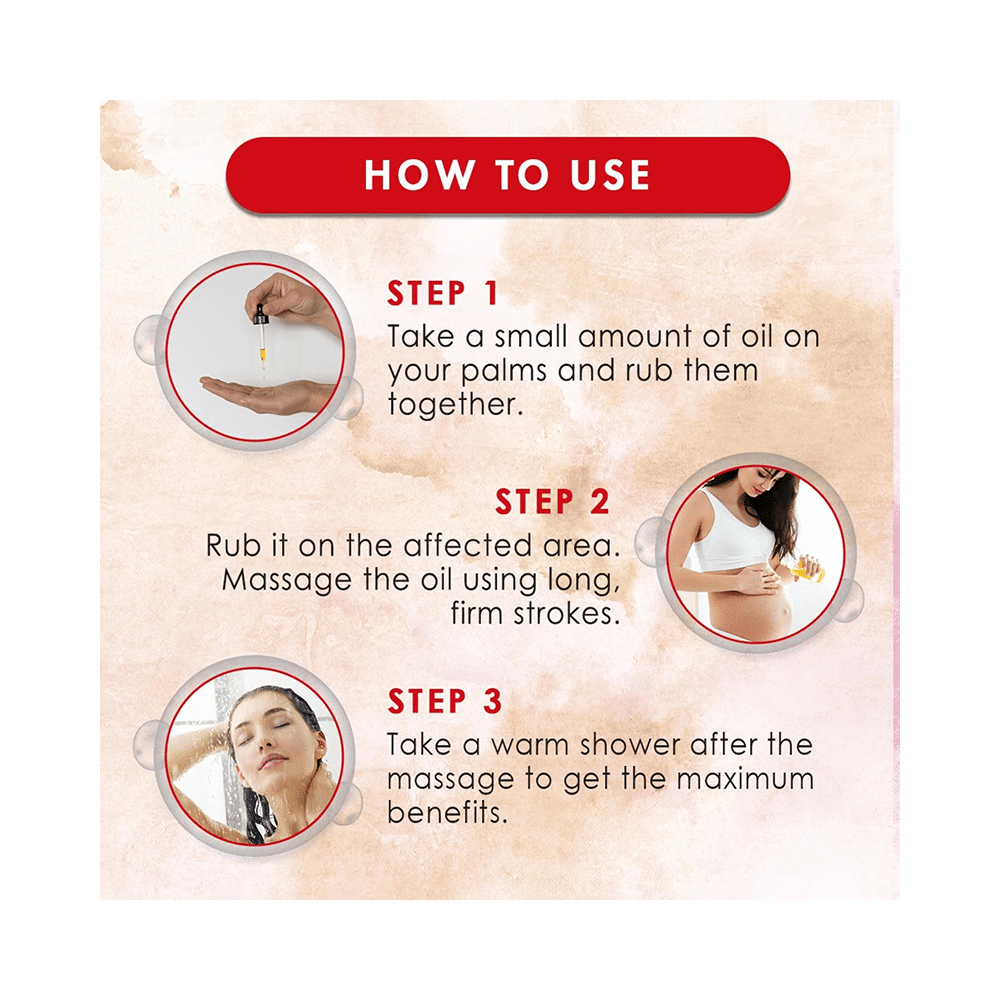 HOW TO USE

STEP 1
Take a small amount of oil on your palms and rub them together.

STEP 2
Rub it on the affected area. Massage the oil using long, firm strokes.

STEP 3
Take a warm shower after the massage to get the maximum benefits.