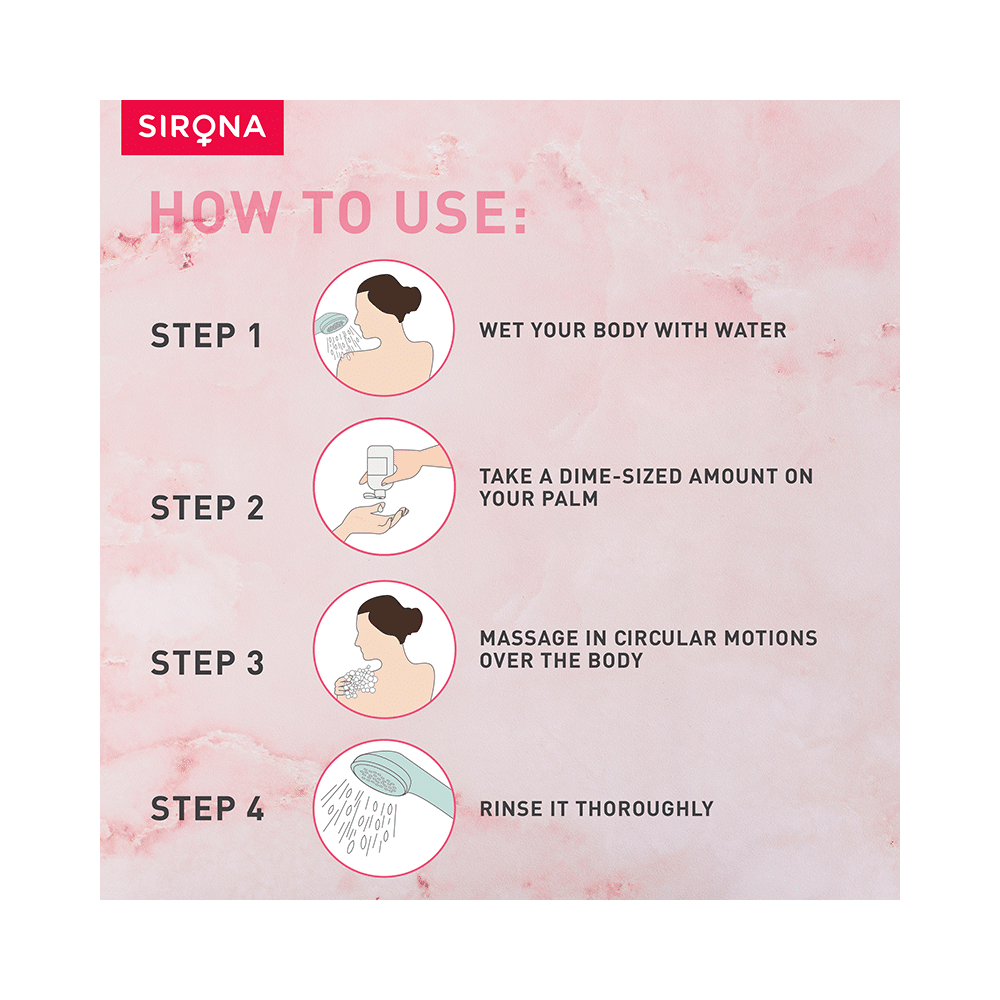 SIRONA

HOW TO USE:

STEP 1

WET YOUR BODY WITH WATER

STEP 2

TAKE A DIME-SIZED AMOUNT ON YOUR PALM

STEP 3

MASSAGE IN CIRCULAR MOTIONS OVER THE BODY

STEP 4

RINSE IT THOROUGHLY