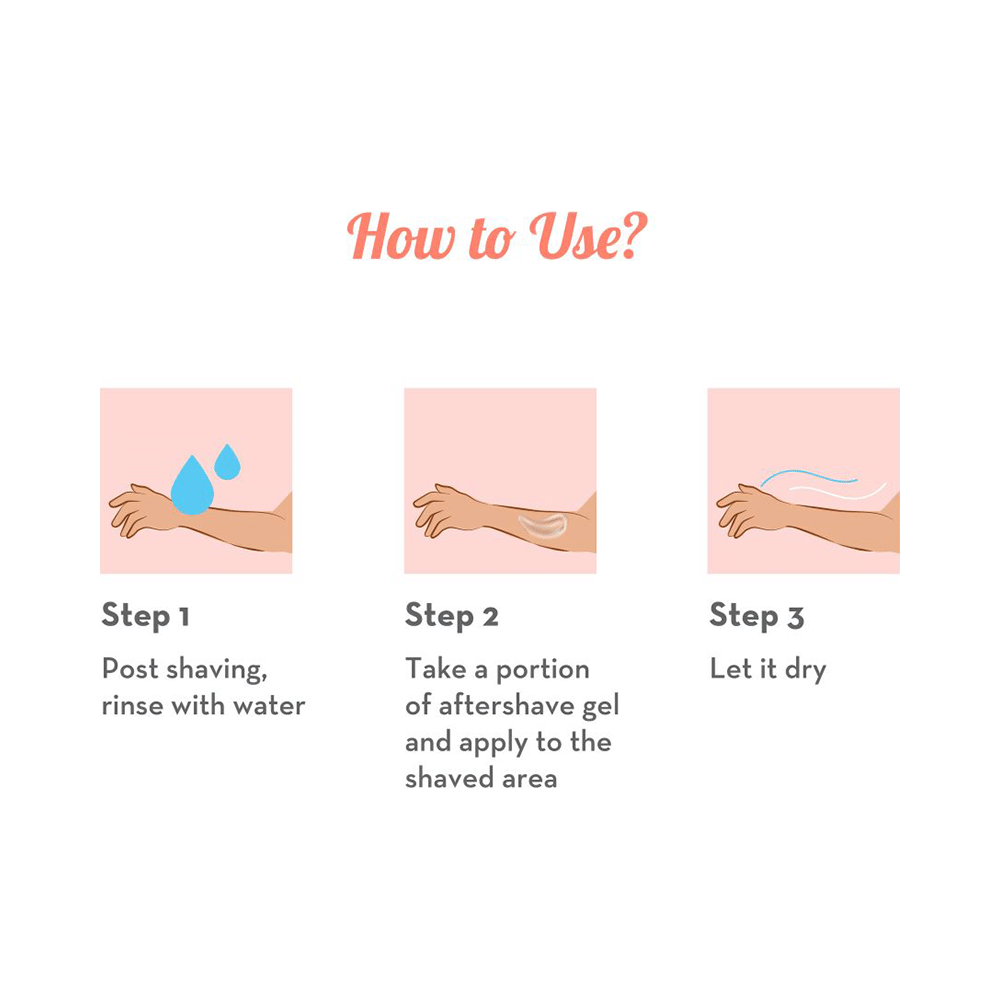 How to Use?

Step 1

Post shaving, rinse with water

Step 2

Take a portion of aftershave gel and apply to the shaved area

Step 3

Let it dry