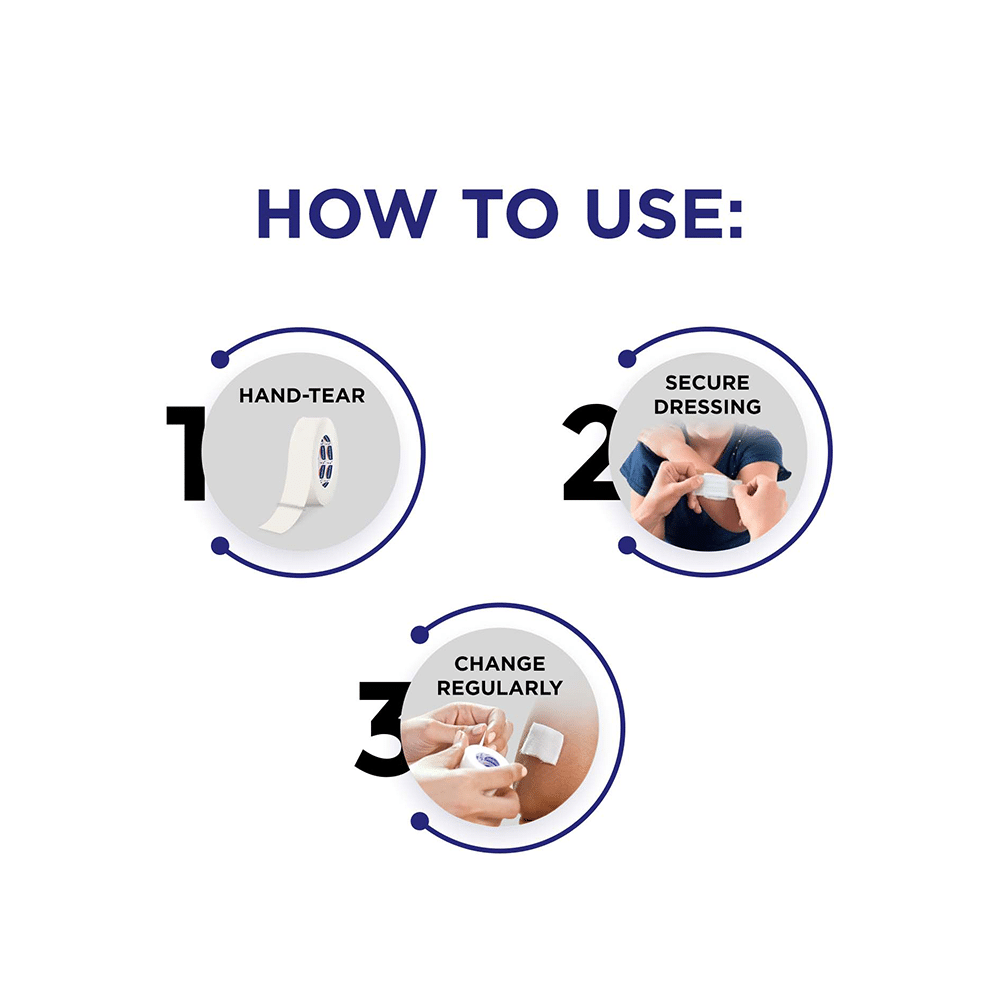 HOW TO USE:

1 HAND-TEAR

2 SECURE DRESSING

3 CHANGE REGULARLY