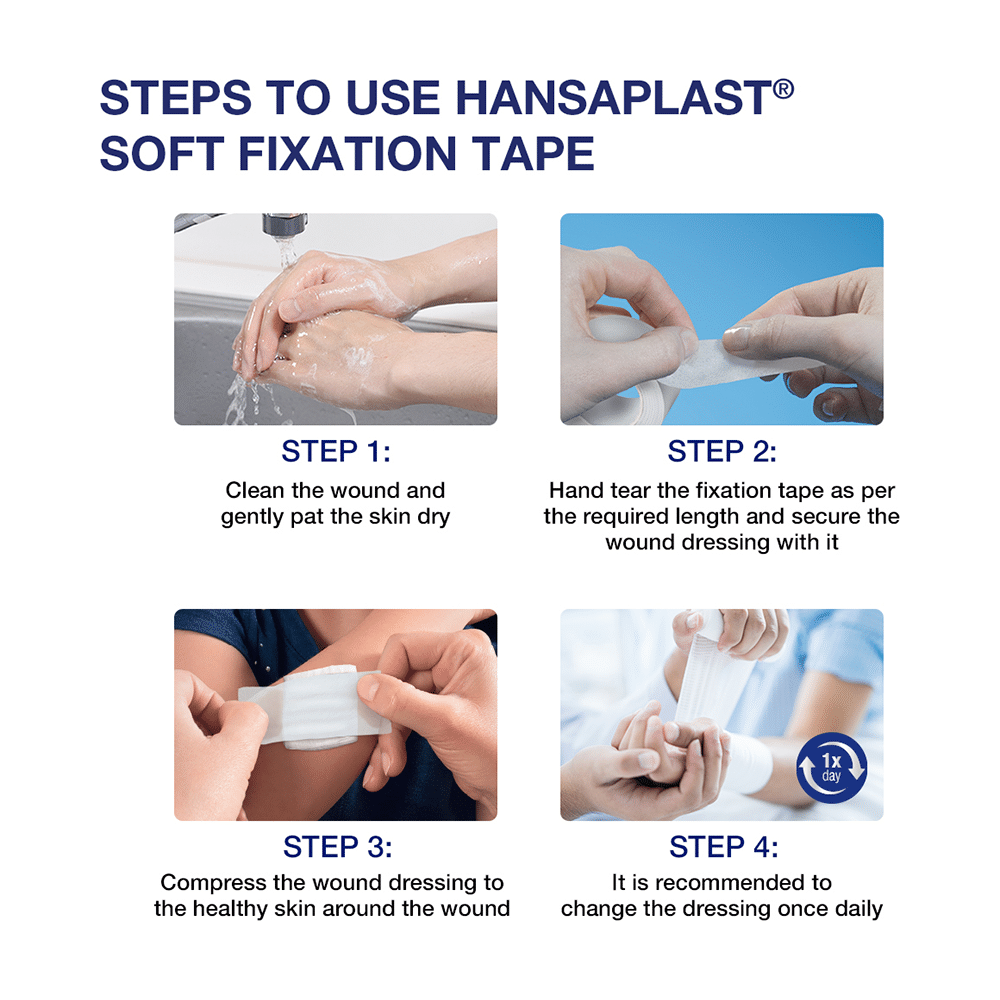 STEPS TO USE HANSAPLAST® SOFT FIXATION TAPE

STEP 1:
Clean the wound and gently pat the skin dry

STEP 2:
Hand tear the fixation tape as per the required length and secure the wound dressing with it

STEP 3:
Compress the wound dressing to the healthy skin around the wound

1x day

STEP 4:
It is recommended to change the dressing once daily