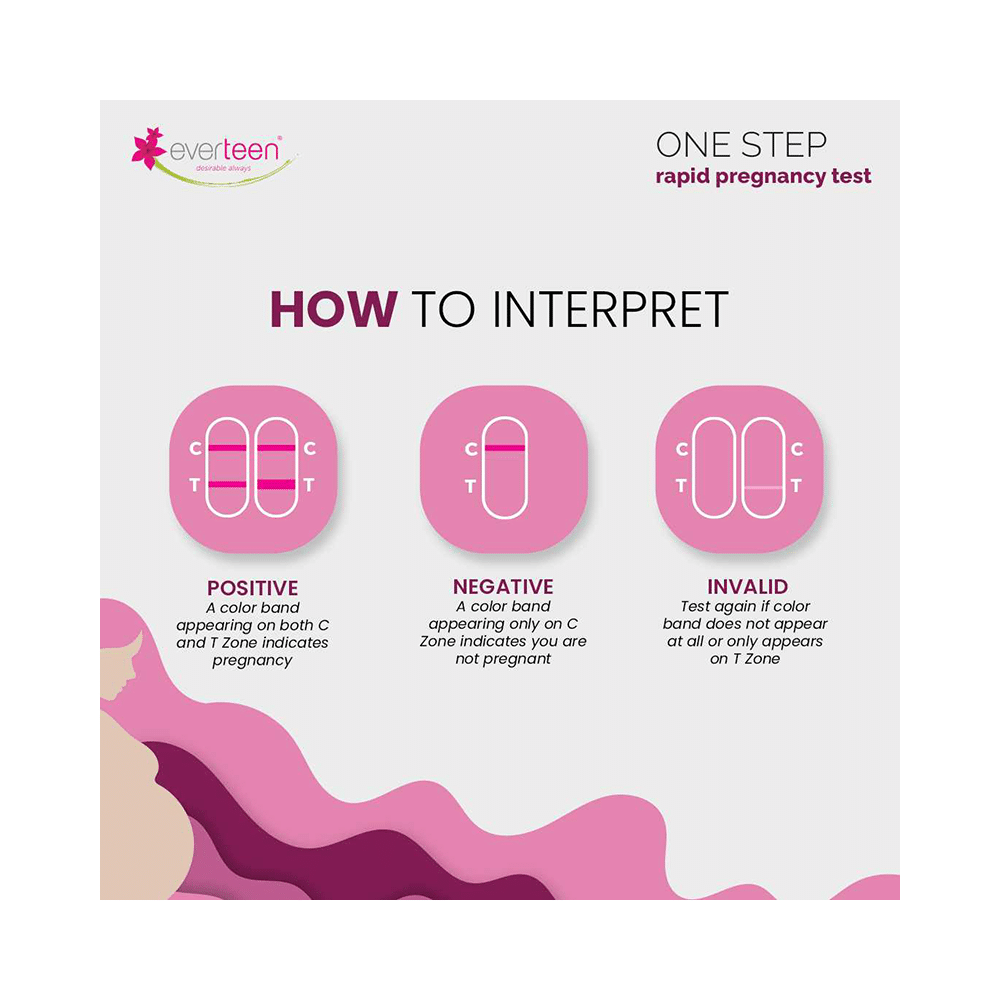 everteen®
desirable always

ONE STEP
rapid pregnancy test

HOW TO INTERPRET

C T C T

C T

C T C T

POSITIVE
A color band appearing on both C and T Zone indicates pregnancy

NEGATIVE
A color band appearing only on C Zone indicates you are not pregnant

INVALID
Test again if color band does not appear at all or only appears on T Zone