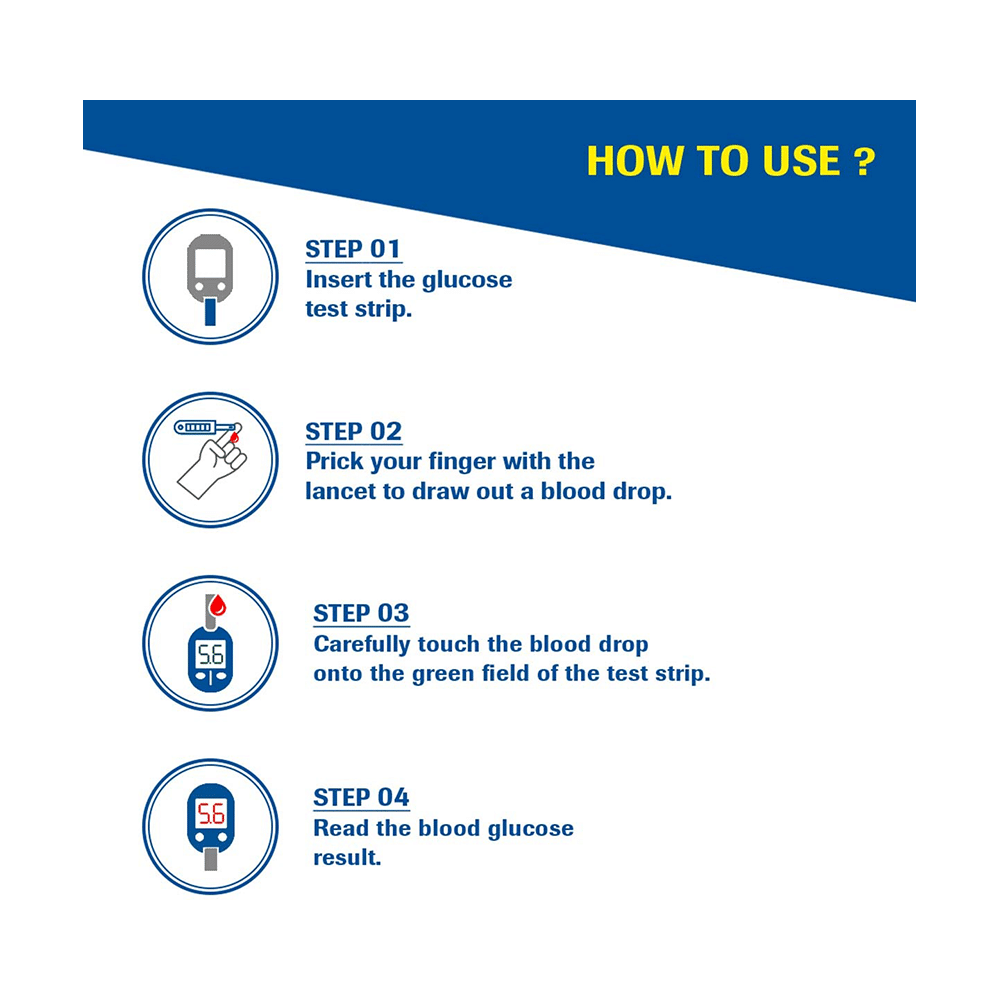 HOW TO USE ?

STEP 01
Insert the glucose test strip.

STEP 02
Prick your finger with the lancet to draw out a blood drop.

5.6

STEP 03
Carefully touch the blood drop onto the green field of the test strip.

5.6

STEP 04
Read the blood glucose result.