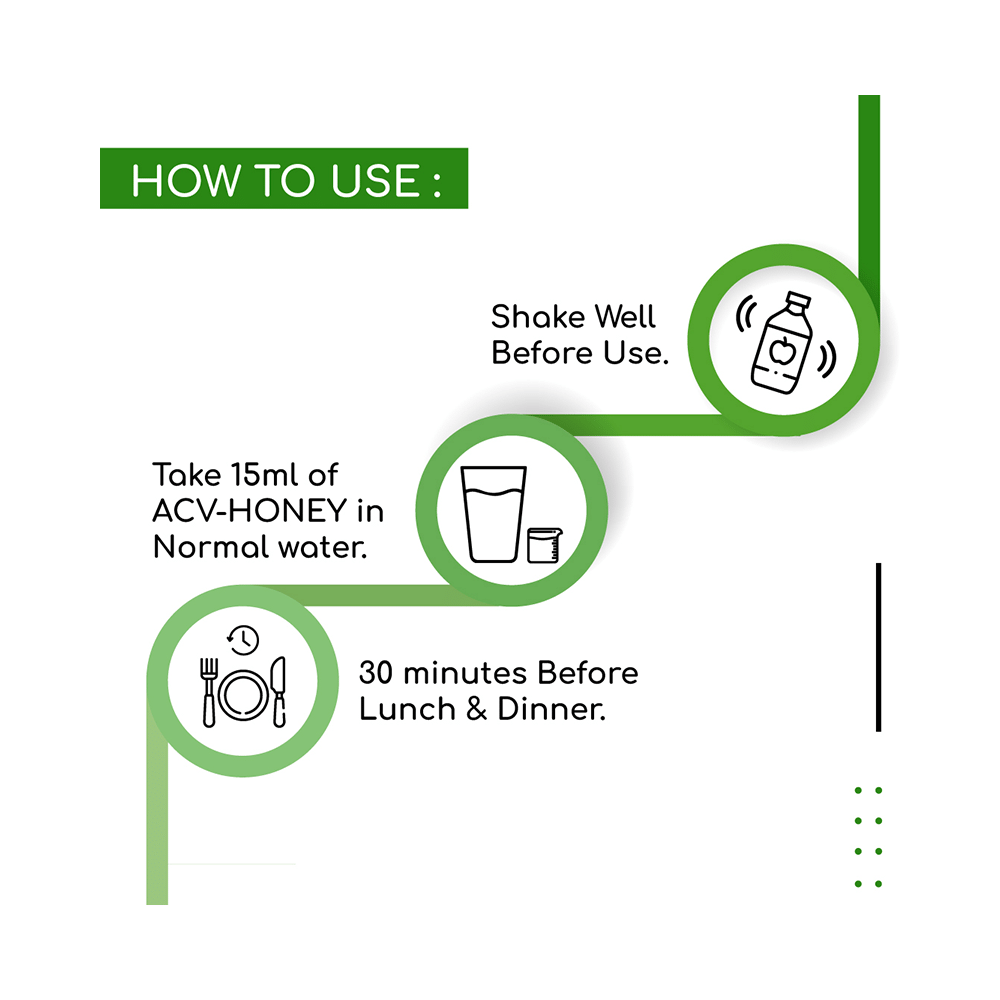 HOW TO USE :

Shake Well Before Use.

Take 15ml of ACV-HONEY in Normal water.

30 minutes Before Lunch & Dinner.