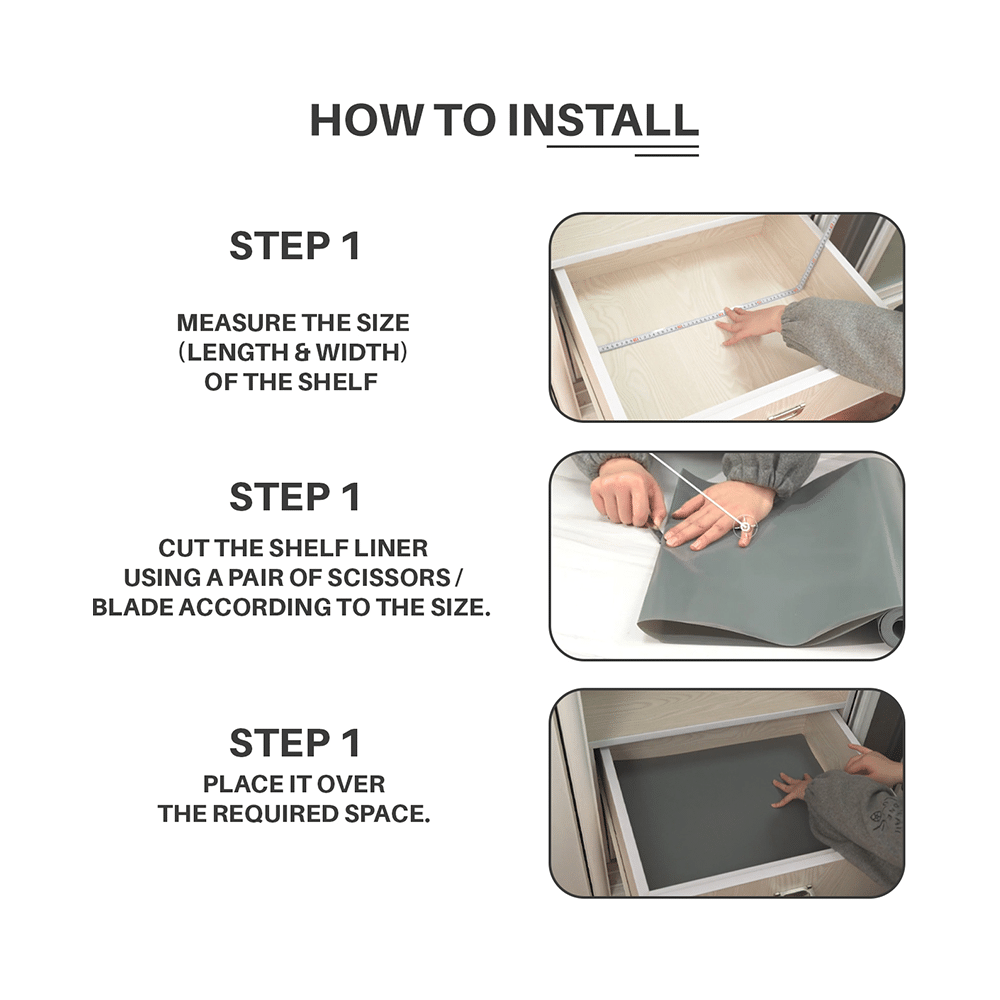 HOW TO INSTALL

STEP 1

MEASURE THE SIZE (LENGTH & WIDTH) OF THE SHELF

STEP 1

CUT THE SHELF LINER USING A PAIR OF SCISSORS / BLADE ACCORDING TO THE SIZE.

STEP 1

PLACE IT OVER THE REQUIRED SPACE.