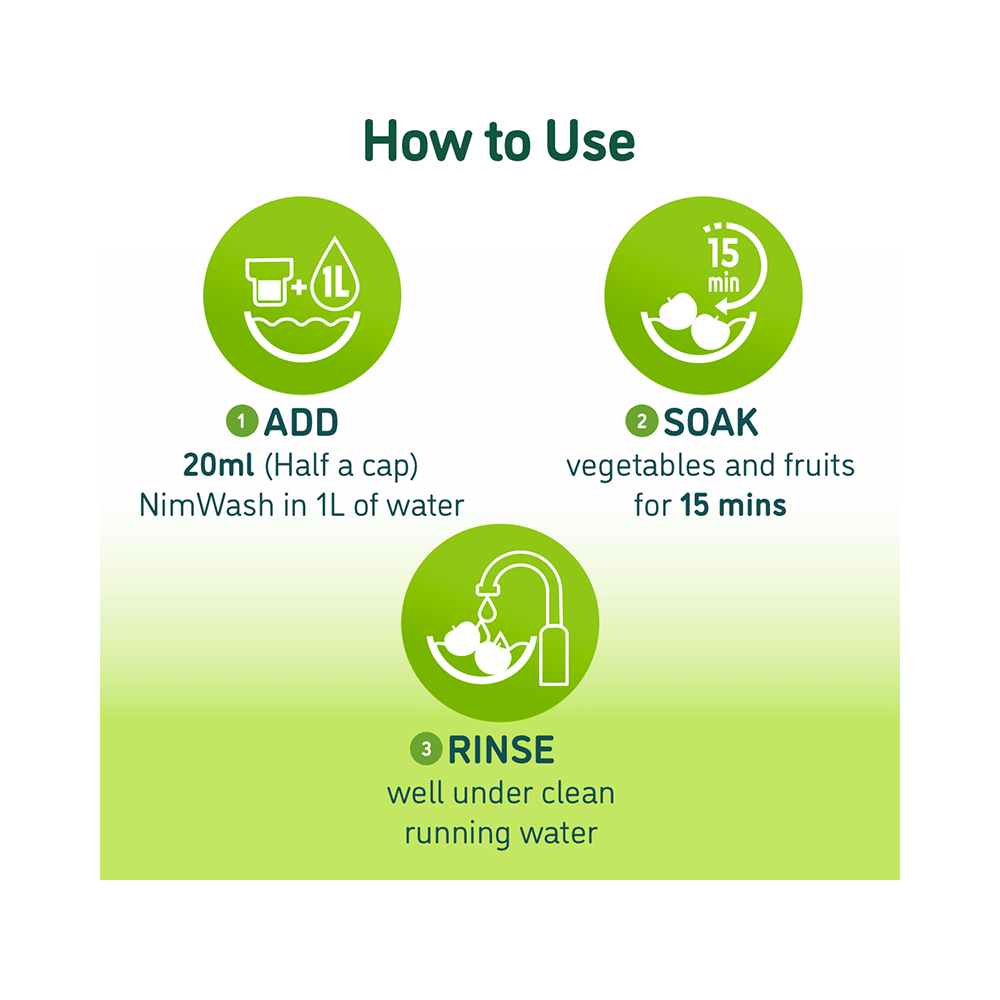 How to Use

+ 1L

1 ADD
20ml (Half a cap)
NimWash in 1L of water

15 min

2 SOAK
vegetables and fruits
for 15 mins

3 RINSE
well under clean
running water