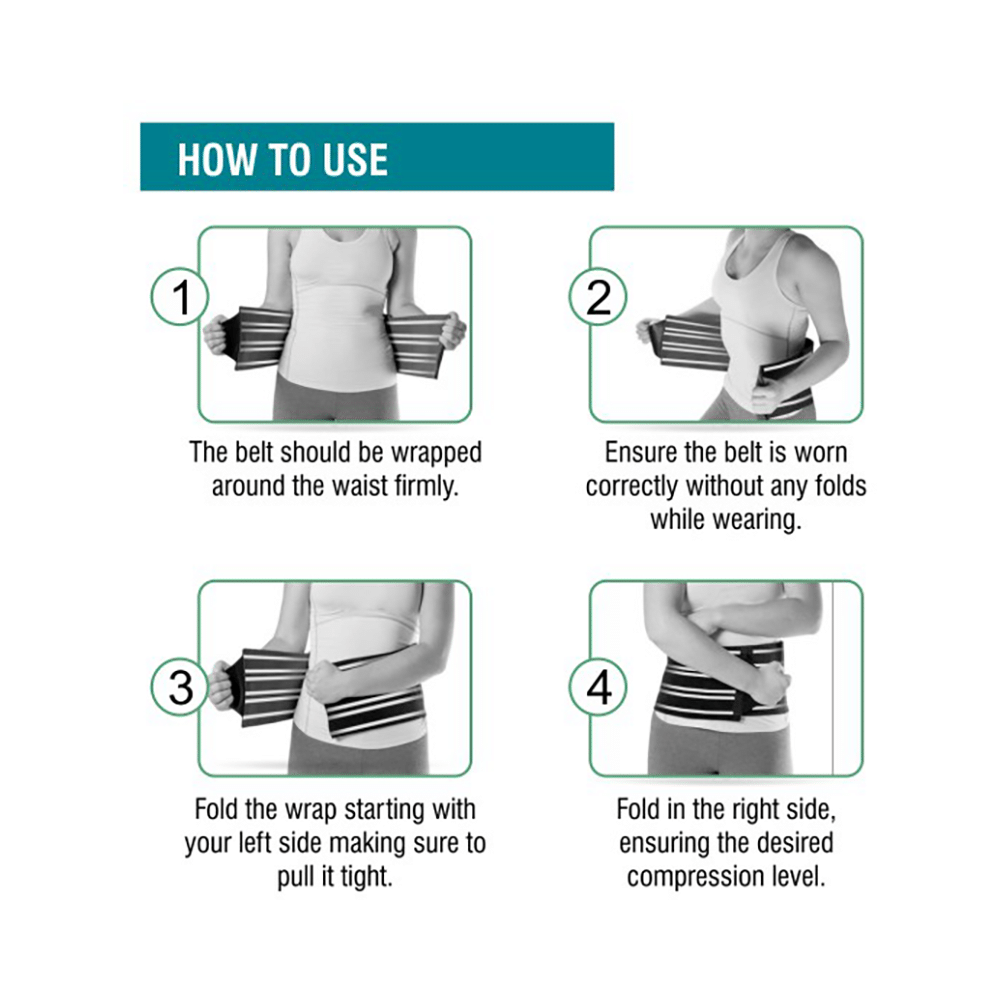 HOW TO USE

1

The belt should be wrapped around the waist firmly.

2

Ensure the belt is worn correctly without any folds while wearing.

3

Fold the wrap starting with your left side making sure to pull it tight.

4

Fold in the right side, ensuring the desired compression level.