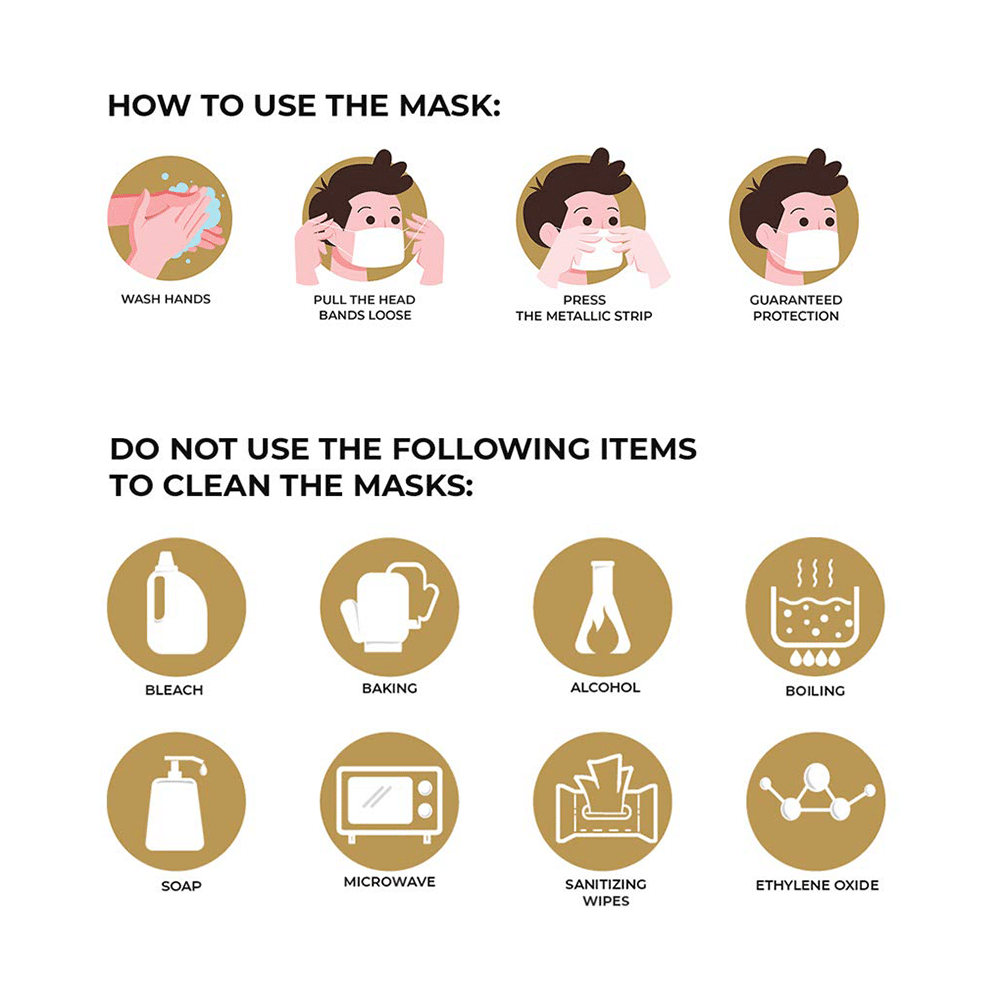 HOW TO USE THE MASK:

WASH HANDS

PULL THE HEAD BANDS LOOSE

PRESS THE METALLIC STRIP

GUARANTEED PROTECTION

DO NOT USE THE FOLLOWING ITEMS TO CLEAN THE MASKS:

BLEACH

BAKING

ALCOHOL

BOILING

SOAP

MICROWAVE

SANITIZING WIPES

ETHYLENE OXIDE