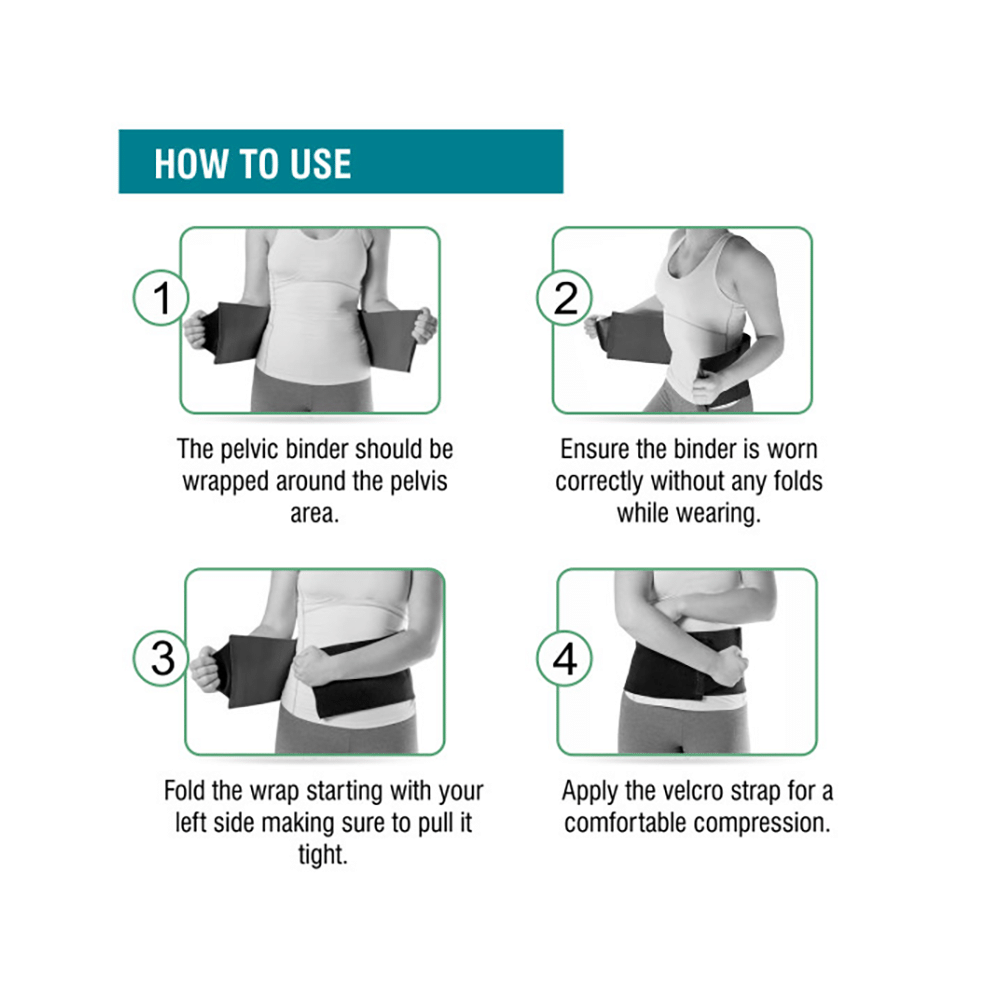 HOW TO USE

1

The pelvic binder should be wrapped around the pelvis area.

2

Ensure the binder is worn correctly without any folds while wearing.

3

Fold the wrap starting with your left side making sure to pull it tight.

4

Apply the velcro strap for a comfortable compression.