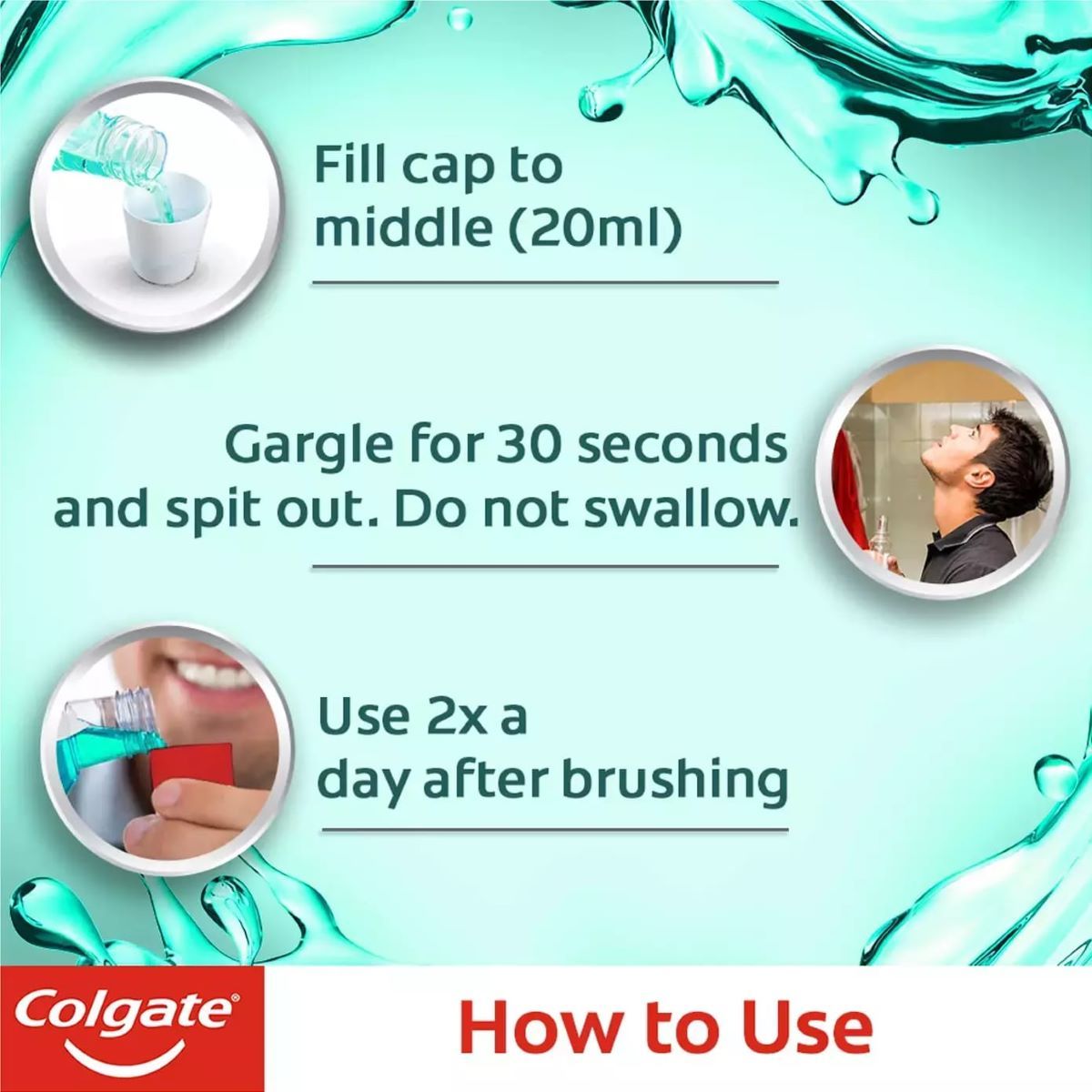 Fill cap to middle (20ml)

Gargle for 30 seconds and spit out. Do not swallow.

Use 2x a day after brushing

Colgate®

How to Use