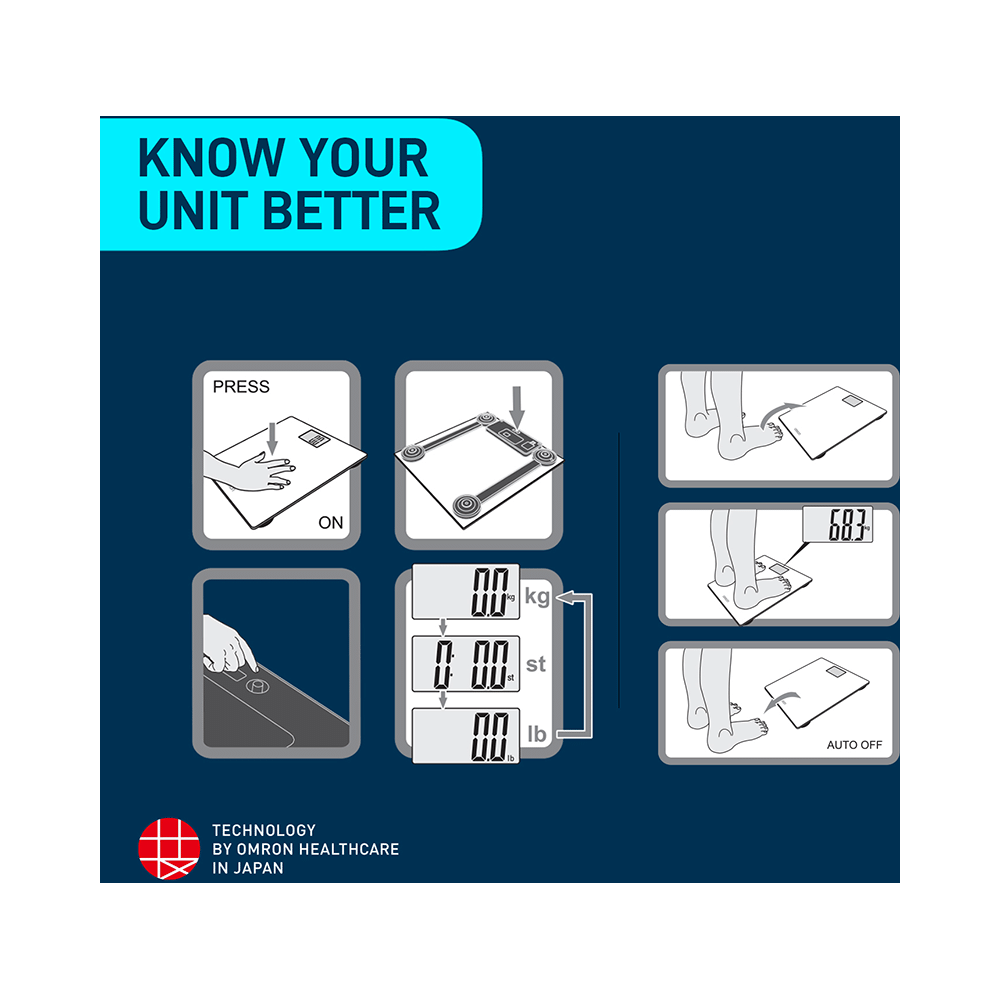 KNOW YOUR UNIT BETTER

PRESS

ON

0.0 kg
kg

0: 0.0 st
st

0.0 lb
lb

68.3 kg

AUTO OFF

TECHNOLOGY
BY OMRON HEALTHCARE
IN JAPAN