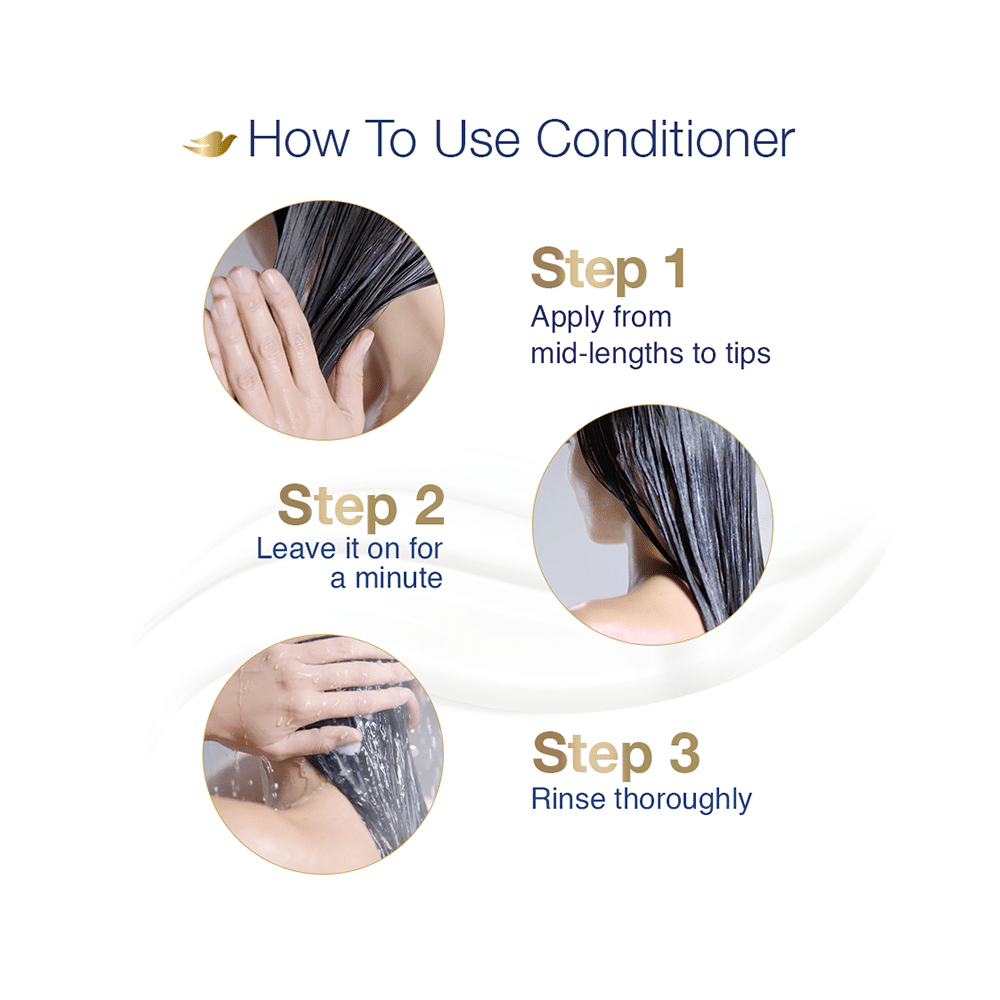 How To Use Conditioner

Step 1
Apply from mid-lengths to tips

Step 2
Leave it on for a minute

Step 3
Rinse thoroughly