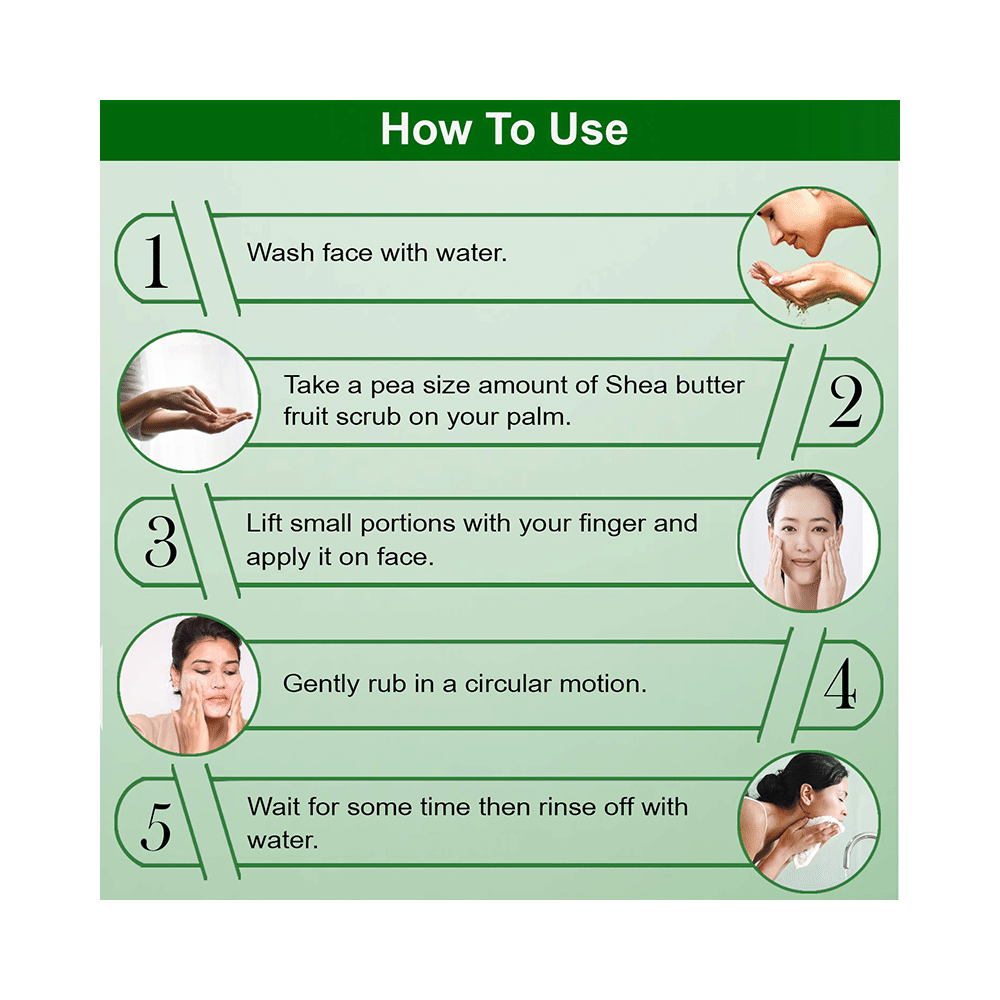 How To Use

1 Wash face with water.

Take a pea size amount of Shea butter fruit scrub on your palm. 2

3 Lift small portions with your finger and apply it on face.

Gently rub in a circular motion. 4

5 Wait for some time then rinse off with water.