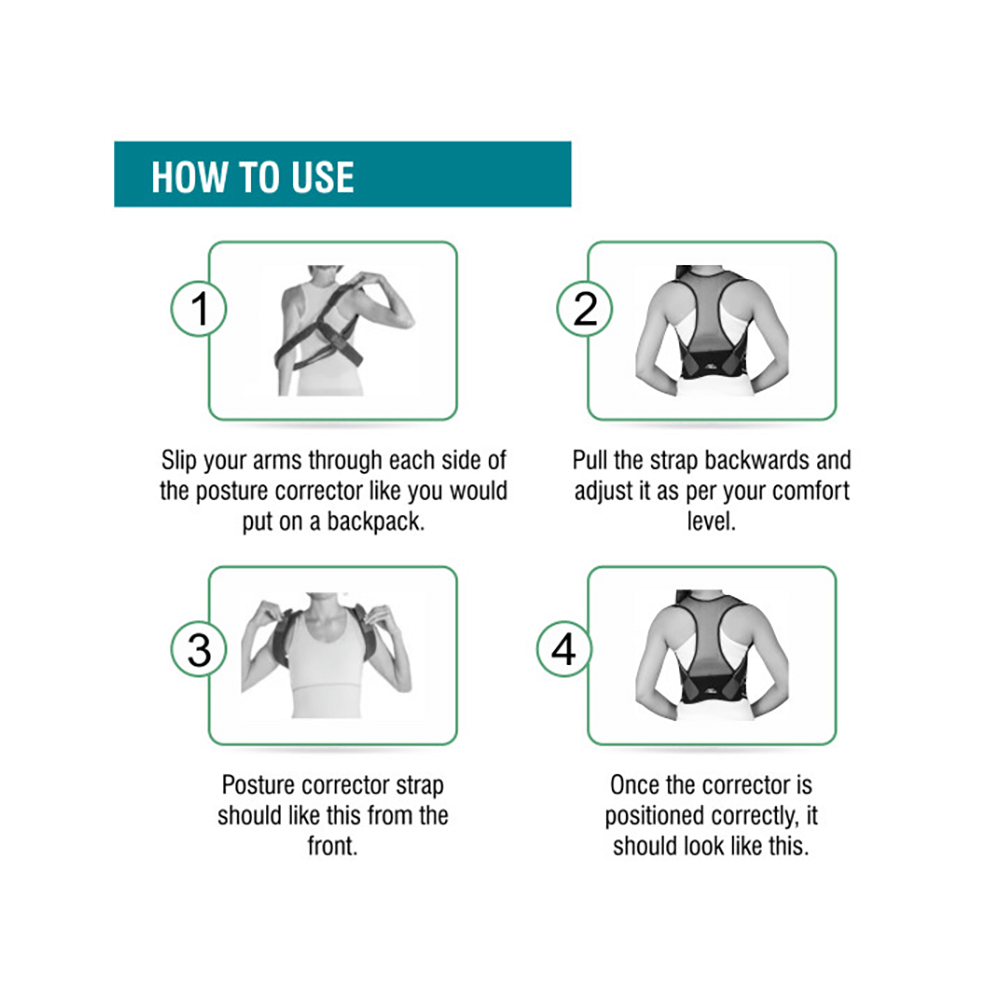 HOW TO USE

1

Slip your arms through each side of the posture corrector like you would put on a backpack.

2

Pull the strap backwards and adjust it as per your comfort level.

3

Posture corrector strap should like this from the front.

4

Once the corrector is positioned correctly, it should look like this.