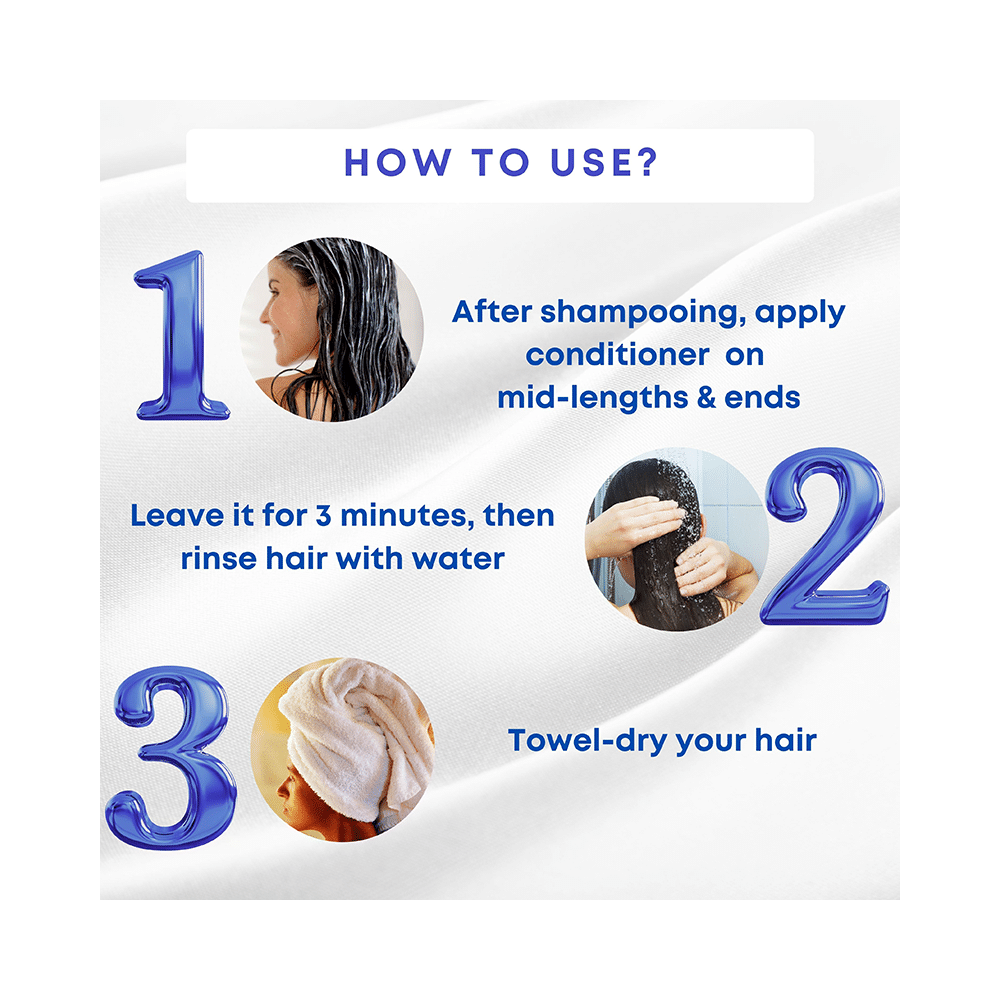 HOW TO USE?

1

After shampooing, apply conditioner on mid-lengths & ends

Leave it for 3 minutes, then rinse hair with water

2

3

Towel-dry your hair