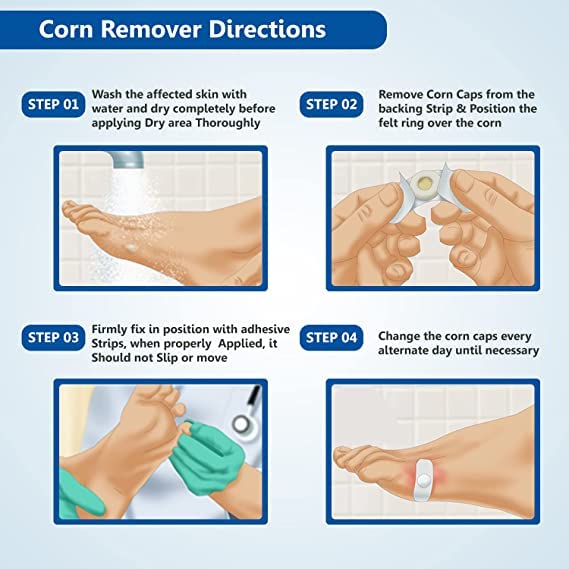 Corn Remover Directions

STEP 01
Wash the affected skin with water and dry completely before applying Dry area Thoroughly

STEP 02
Remove Corn Caps from the backing Strip & Position the felt ring over the corn

STEP 03
Firmly fix in position with adhesive Strips, when properly Applied, it Should not Slip or move

STEP 04
Change the corn caps every alternate day until necessary