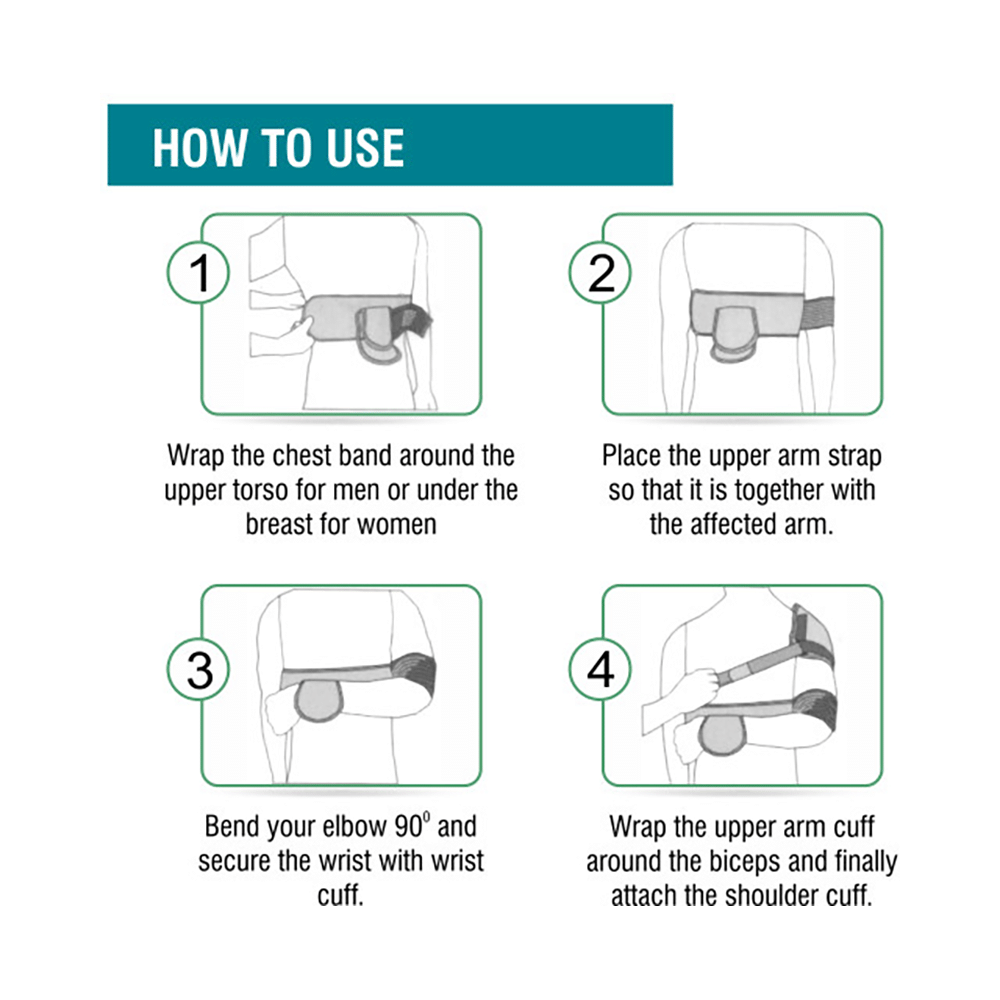 HOW TO USE

1

Wrap the chest band around the upper torso for men or under the breast for women

2

Place the upper arm strap so that it is together with the affected arm.

3

Bend your elbow $90^0$ and secure the wrist with wrist cuff.

4

Wrap the upper arm cuff around the biceps and finally attach the shoulder cuff.