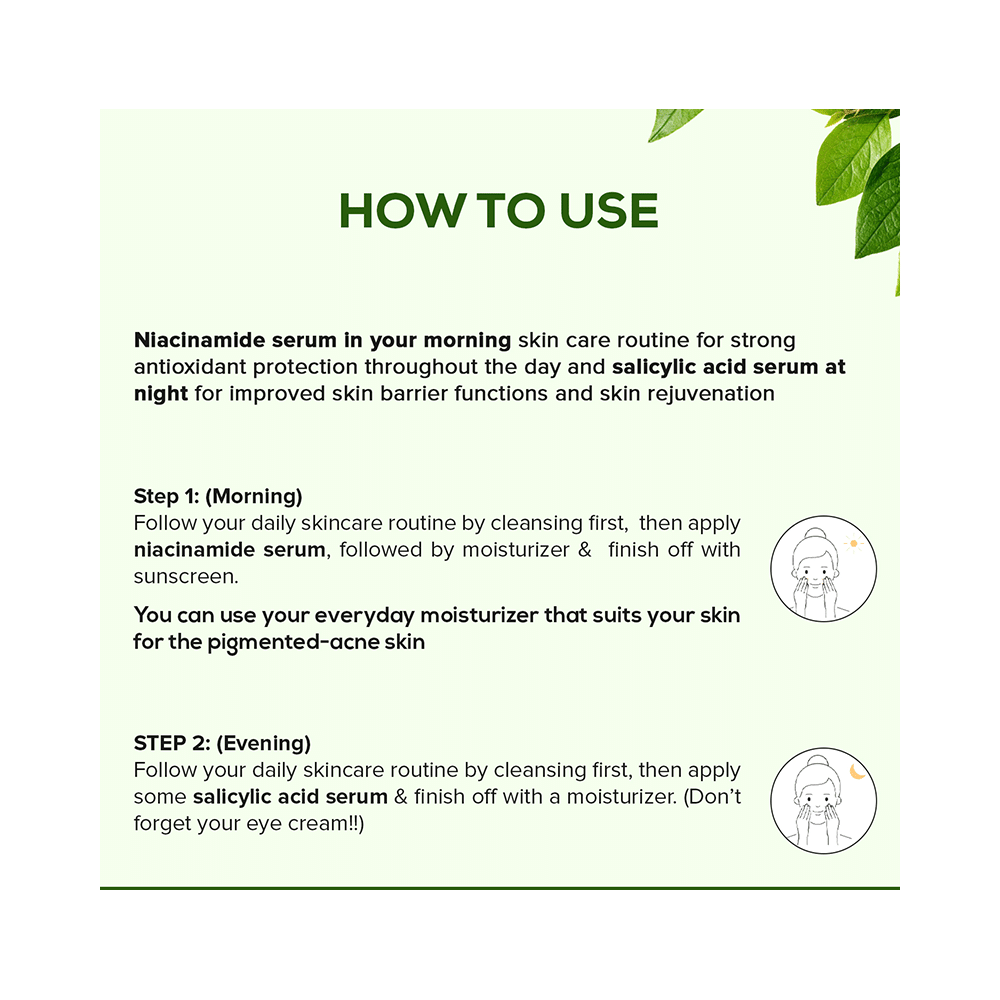 HOW TO USE

Niacinamide serum in your morning skin care routine for strong antioxidant protection throughout the day and salicylic acid serum at night for improved skin barrier functions and skin rejuvenation

Step 1: (Morning)
Follow your daily skincare routine by cleansing first, then apply niacinamide serum, followed by moisturizer & finish off with sunscreen.

You can use your everyday moisturizer that suits your skin for the pigmented-acne skin

STEP 2: (Evening)
Follow your daily skincare routine by cleansing first, then apply some salicylic acid serum & finish off with a moisturizer. (Don't forget your eye cream!!)