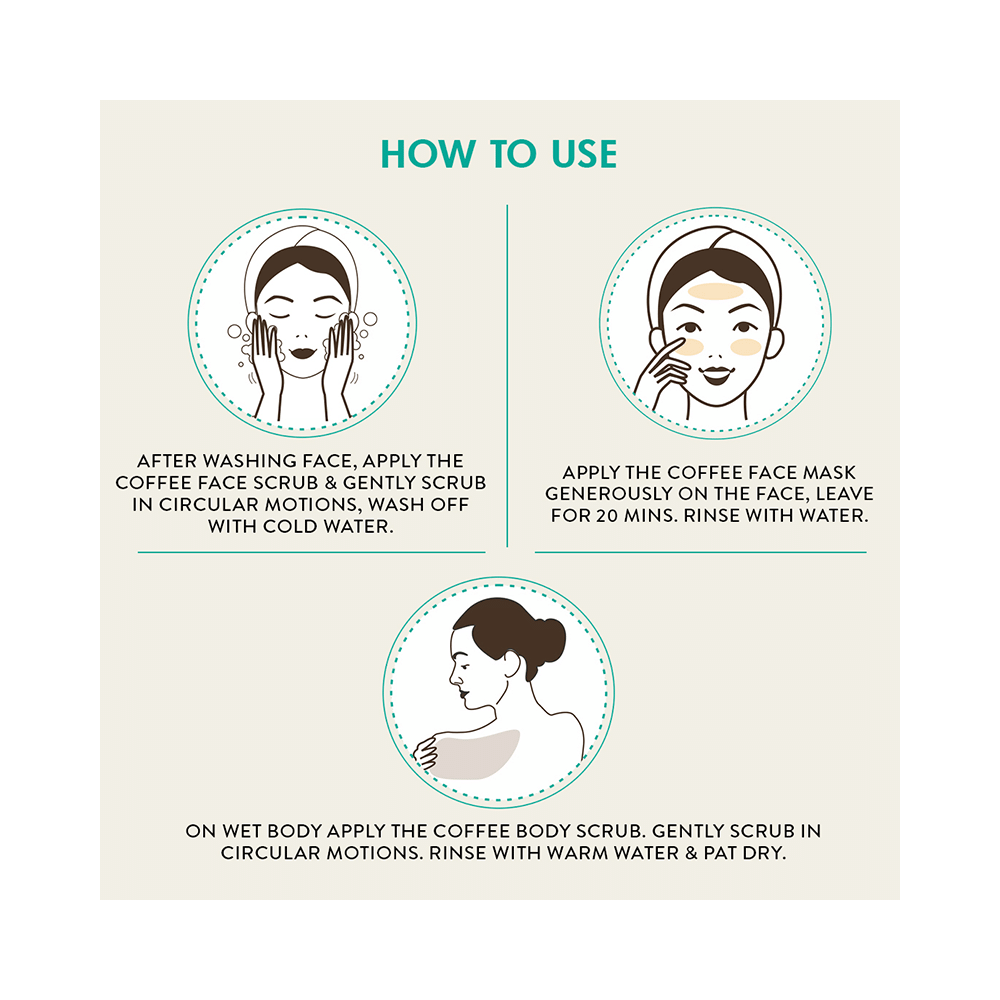 HOW TO USE

AFTER WASHING FACE, APPLY THE COFFEE FACE SCRUB & GENTLY SCRUB IN CIRCULAR MOTIONS, WASH OFF WITH COLD WATER.

APPLY THE COFFEE FACE MASK GENEROUSLY ON THE FACE, LEAVE FOR 20 MINS. RINSE WITH WATER.

ON WET BODY APPLY THE COFFEE BODY SCRUB. GENTLY SCRUB IN CIRCULAR MOTIONS. RINSE WITH WARM WATER & PAT DRY.