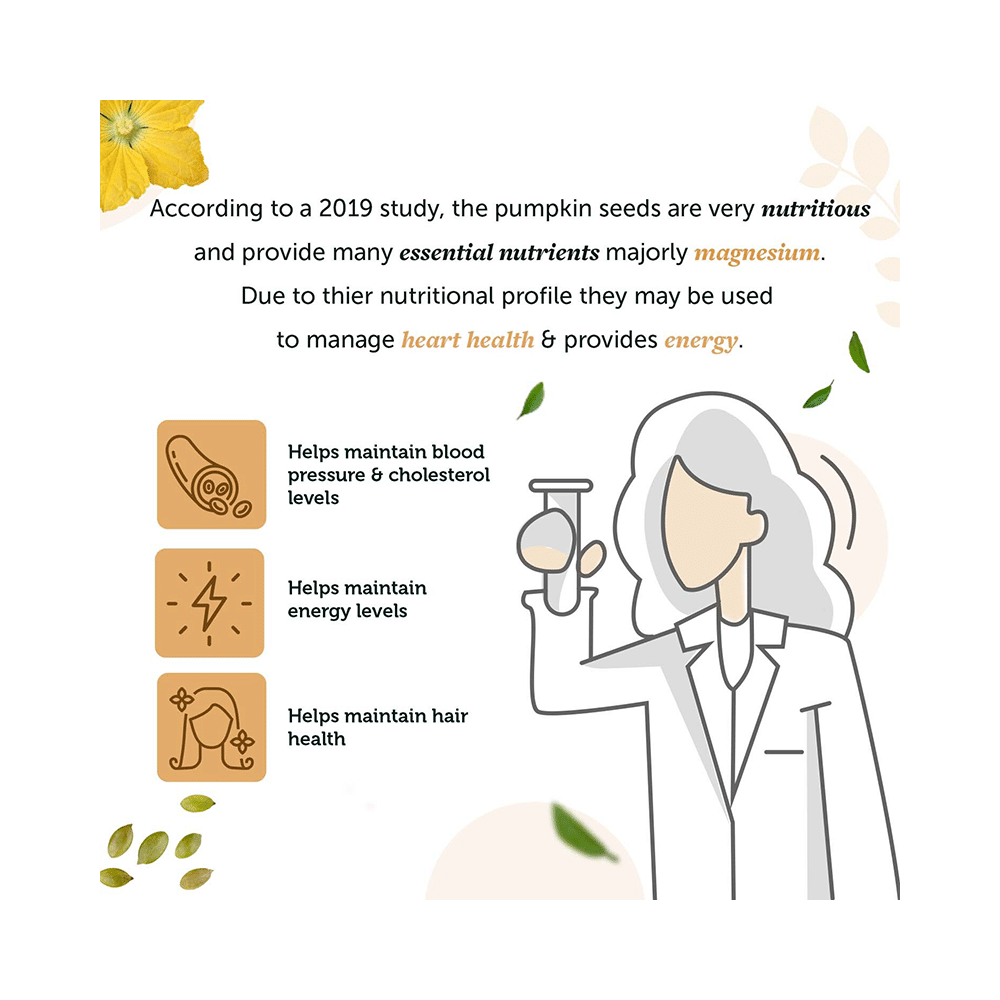 According to a 2019 study, the pumpkin seeds are very nutritious and provide many essential nutrients majorly magnesium. Due to thier nutritional profile they may be used to manage heart health & provides energy.

Helps maintain blood pressure & cholesterol levels

Helps maintain energy levels

Helps maintain hair health