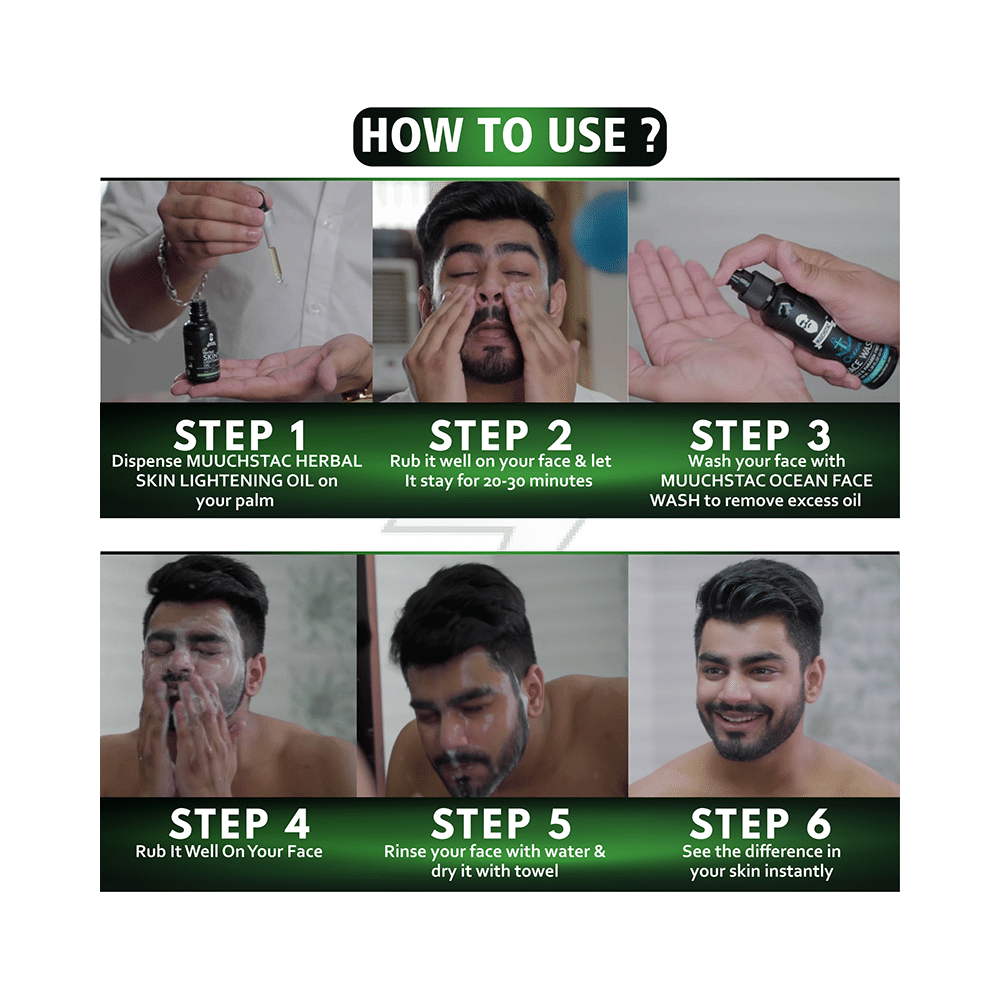 HOW TO USE ?

STEP 1
Dispense MUUCHSTAC HERBAL SKIN LIGHTENING OIL on your palm

STEP 2
Rub it well on your face & let It stay for 20-30 minutes

STEP 3
Wash your face with MUUCHSTAC OCEAN FACE WASH to remove excess oil

STEP 4
Rub It Well On Your Face

STEP 5
Rinse your face with water & dry it with towel

STEP 6
See the difference in your skin instantly