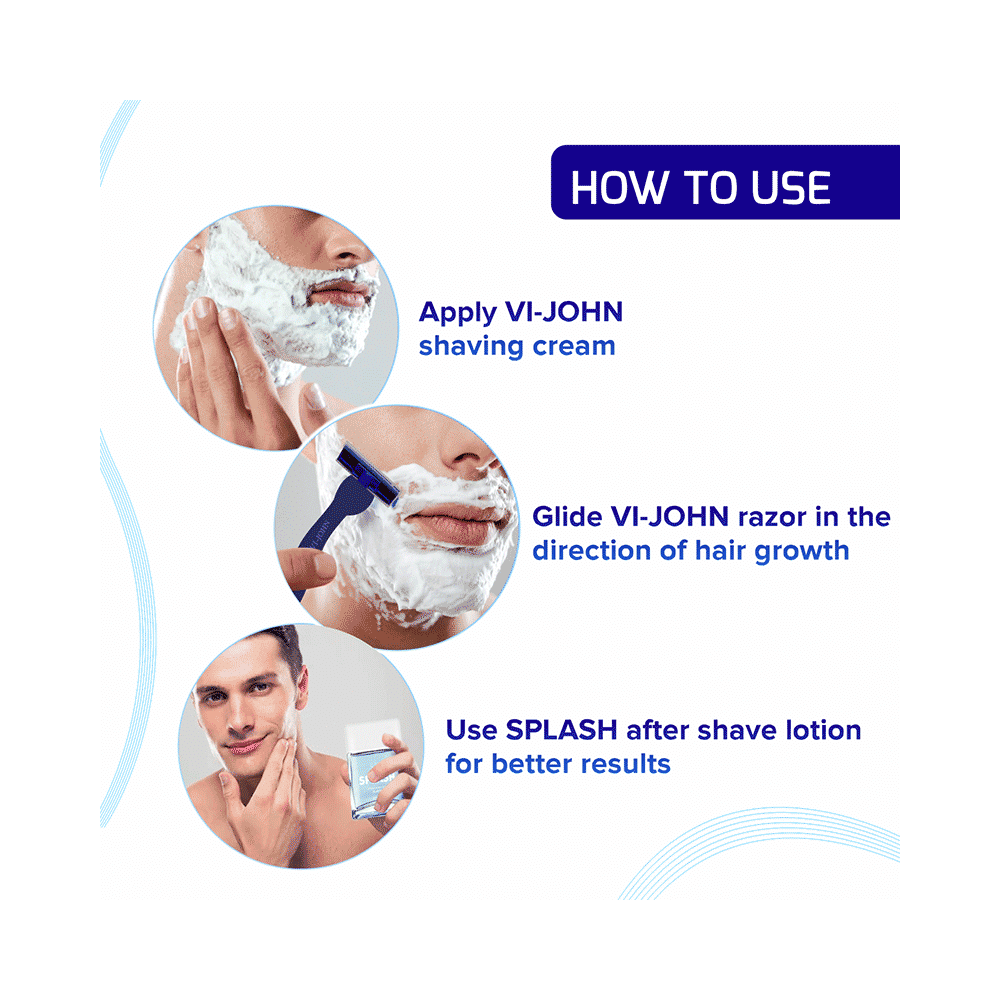 HOW TO USE

Apply VI-JOHN shaving cream

Glide VI-JOHN razor in the direction of hair growth

Use SPLASH after shave lotion for better results