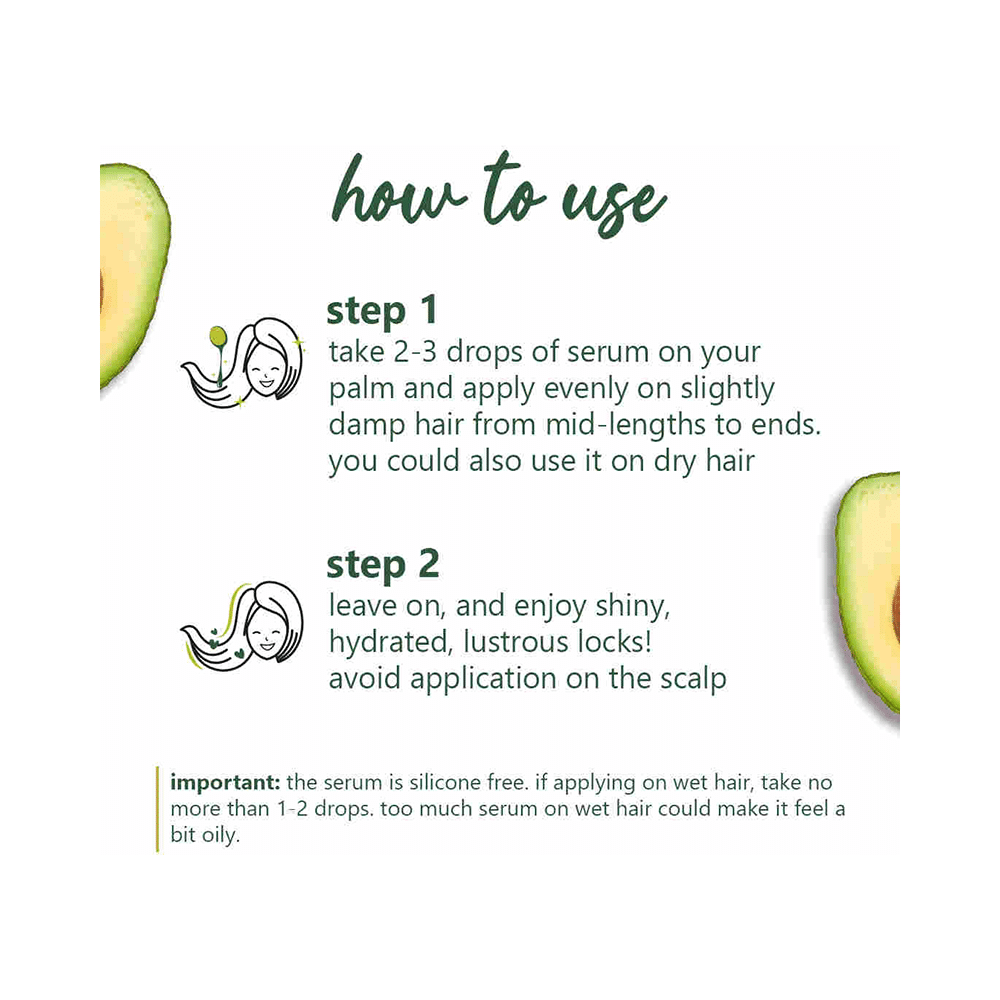 how to use

step 1
take 2-3 drops of serum on your palm and apply evenly on slightly damp hair from mid-lengths to ends. you could also use it on dry hair

step 2
leave on, and enjoy shiny, hydrated, lustrous locks! avoid application on the scalp

important: the serum is silicone free. if applying on wet hair, take no more than 1-2 drops. too much serum on wet hair could make it feel a bit oily.