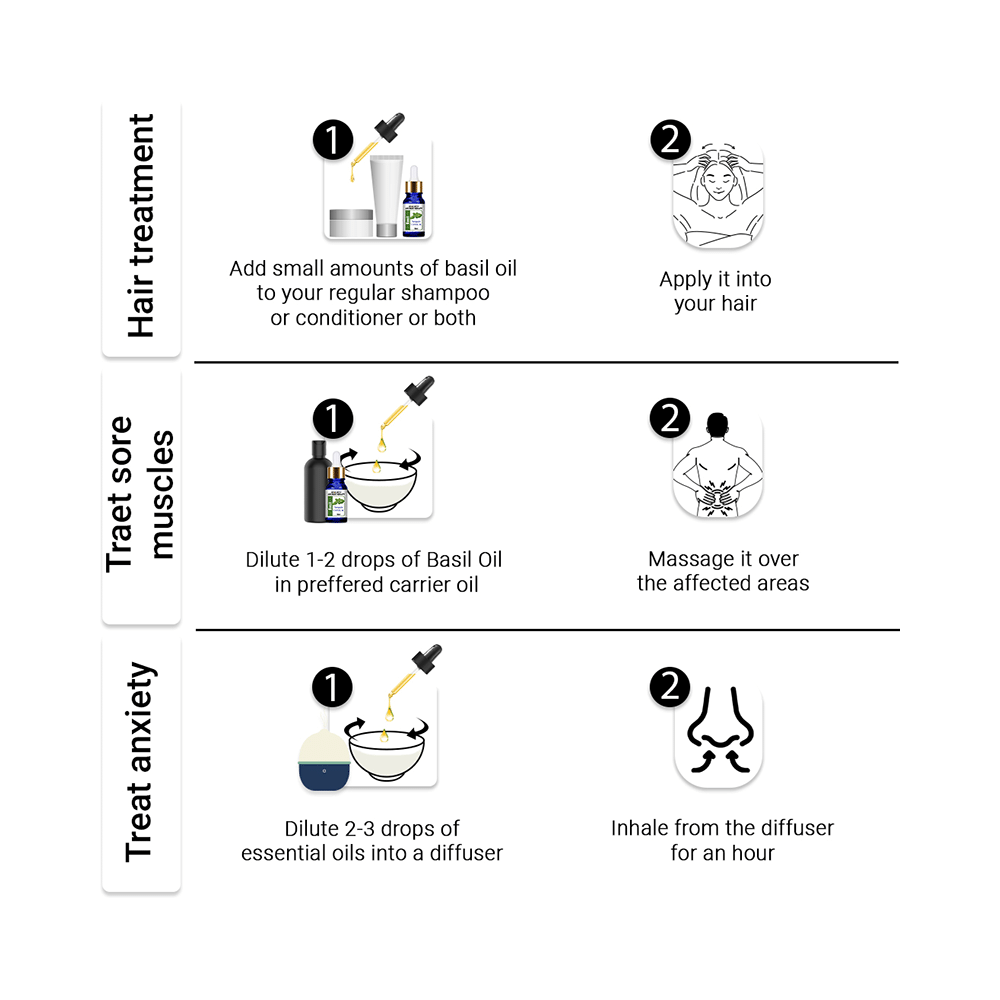 Hair treatment

1
Add small amounts of basil oil to your regular shampoo or conditioner or both

2
Apply it into your hair

Traet sore muscles

1
Dilute 1-2 drops of Basil Oil in preffered carrier oil

2
Massage it over the affected areas

Treat anxiety

1
Dilute 2-3 drops of essential oils into a diffuser

2
Inhale from the diffuser for an hour