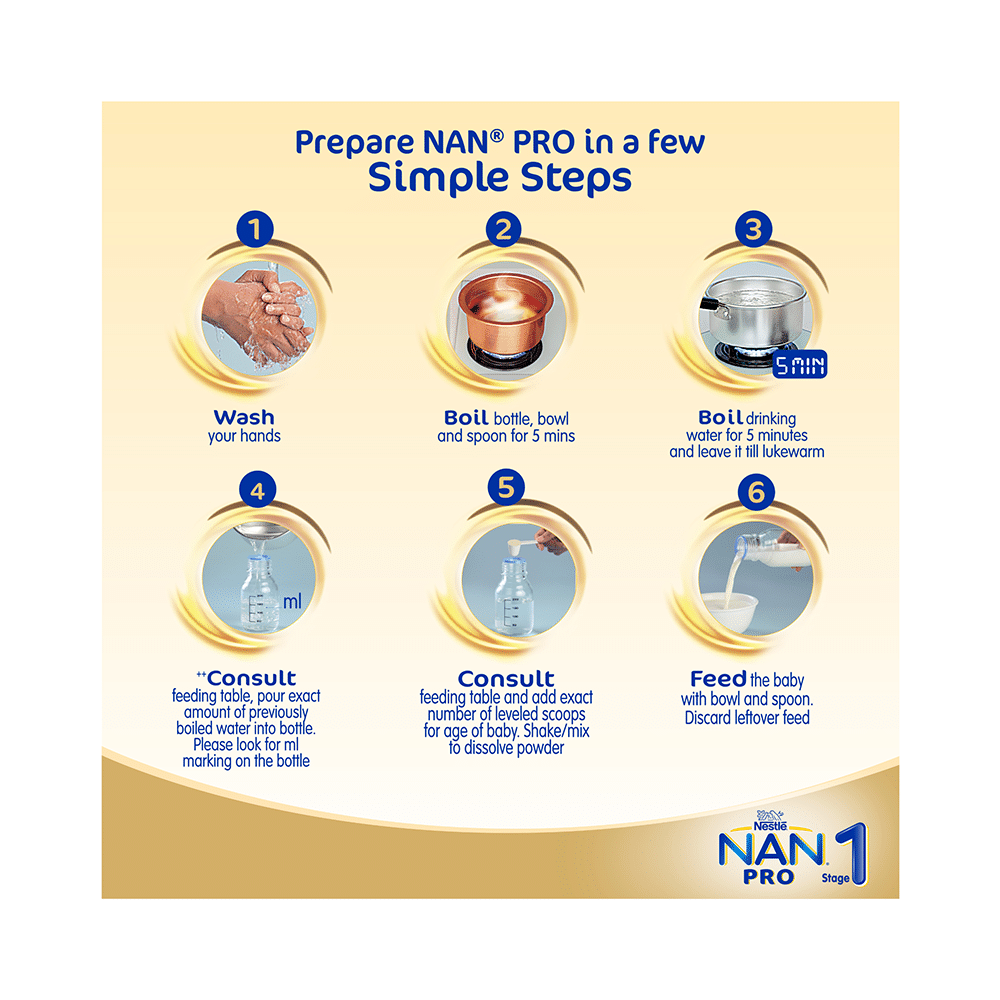 Prepare NAN® PRO in a few
Simple Steps

1

Wash your hands

2

Boil bottle, bowl and spoon for 5 mins

3

5 MIN

Boil drinking water for 5 minutes and leave it till lukewarm

4

ml

++Consult feeding table, pour exact amount of previously boiled water into bottle. Please look for ml marking on the bottle

5

Consult feeding table and add exact number of leveled scoops for age of baby. Shake/mix to dissolve powder

6

Feed the baby with bowl and spoon. Discard leftover feed

Nestlé
NAN PRO
Stage 1