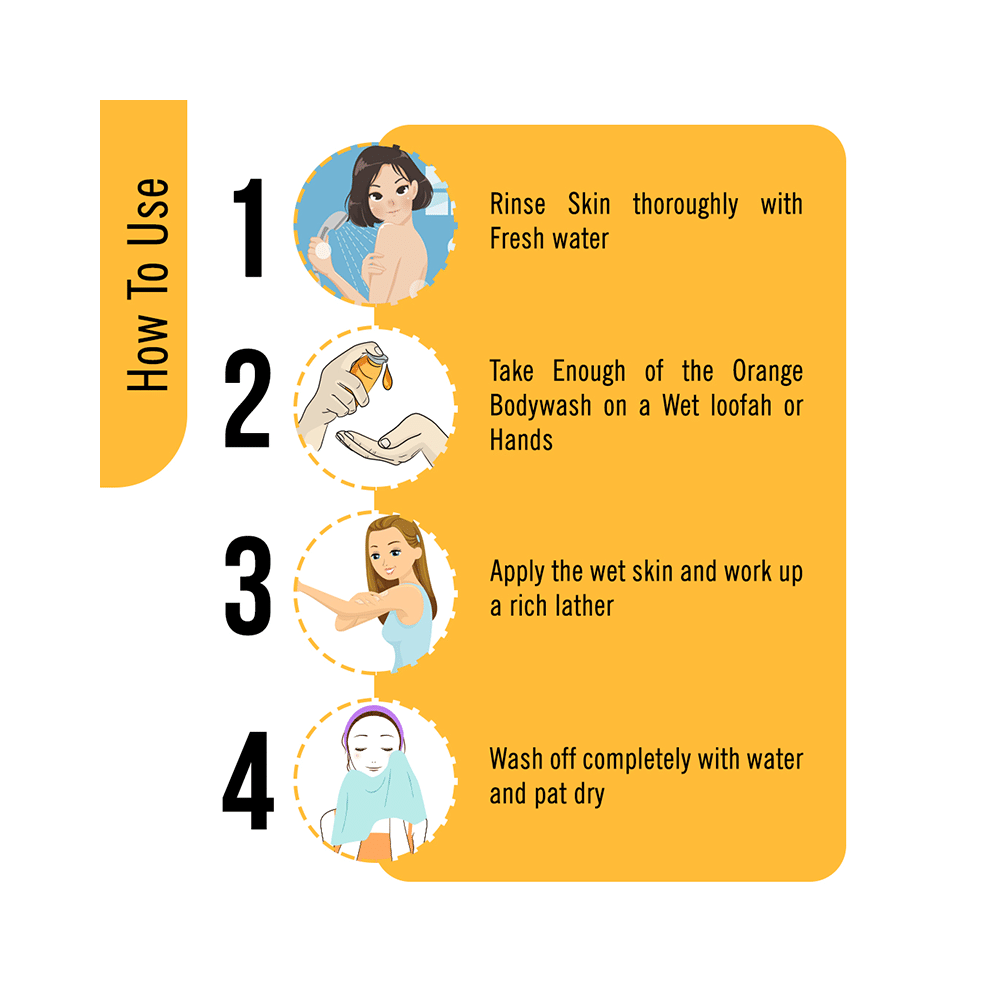 How To Use

1

Rinse Skin thoroughly with Fresh water

2

Take Enough of the Orange Bodywash on a Wet loofah or Hands

3

Apply the wet skin and work up a rich lather

4

Wash off completely with water and pat dry