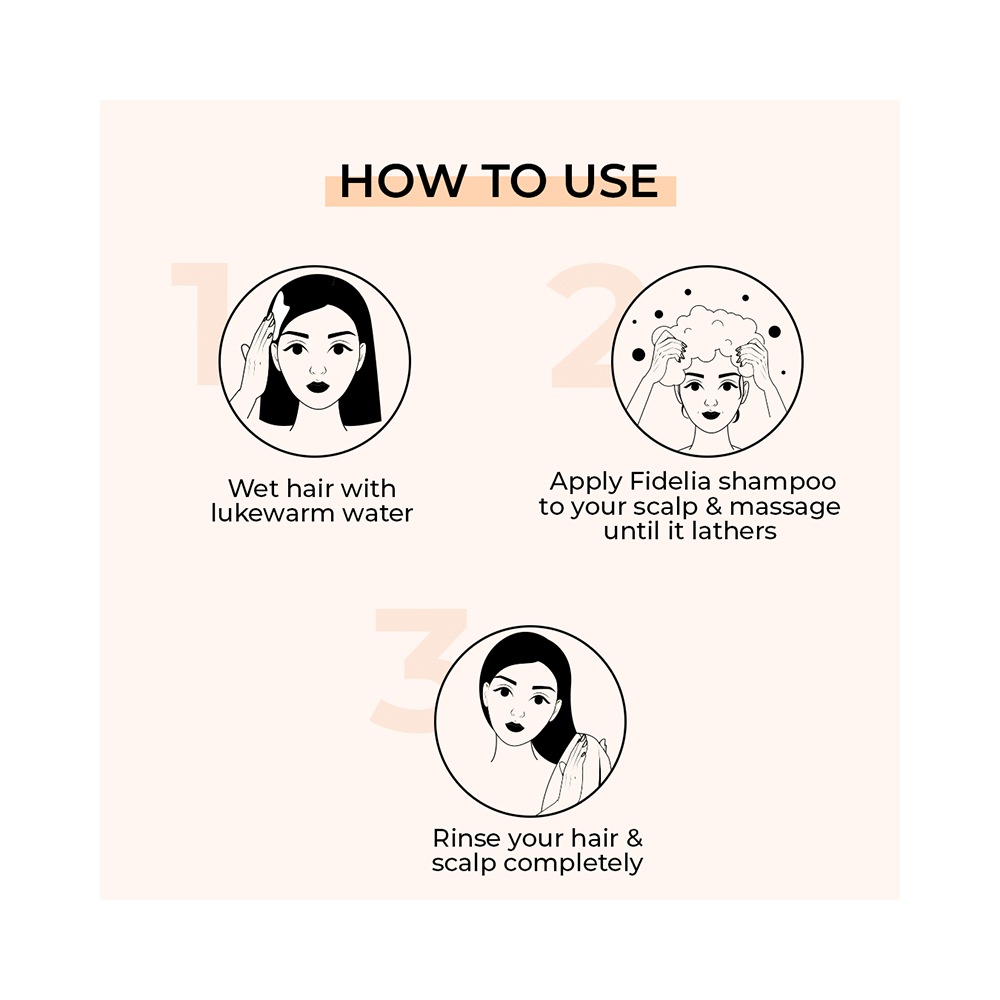 HOW TO USE

1

Wet hair with lukewarm water

2

Apply Fidelia shampoo to your scalp & massage until it lathers

3

Rinse your hair & scalp completely