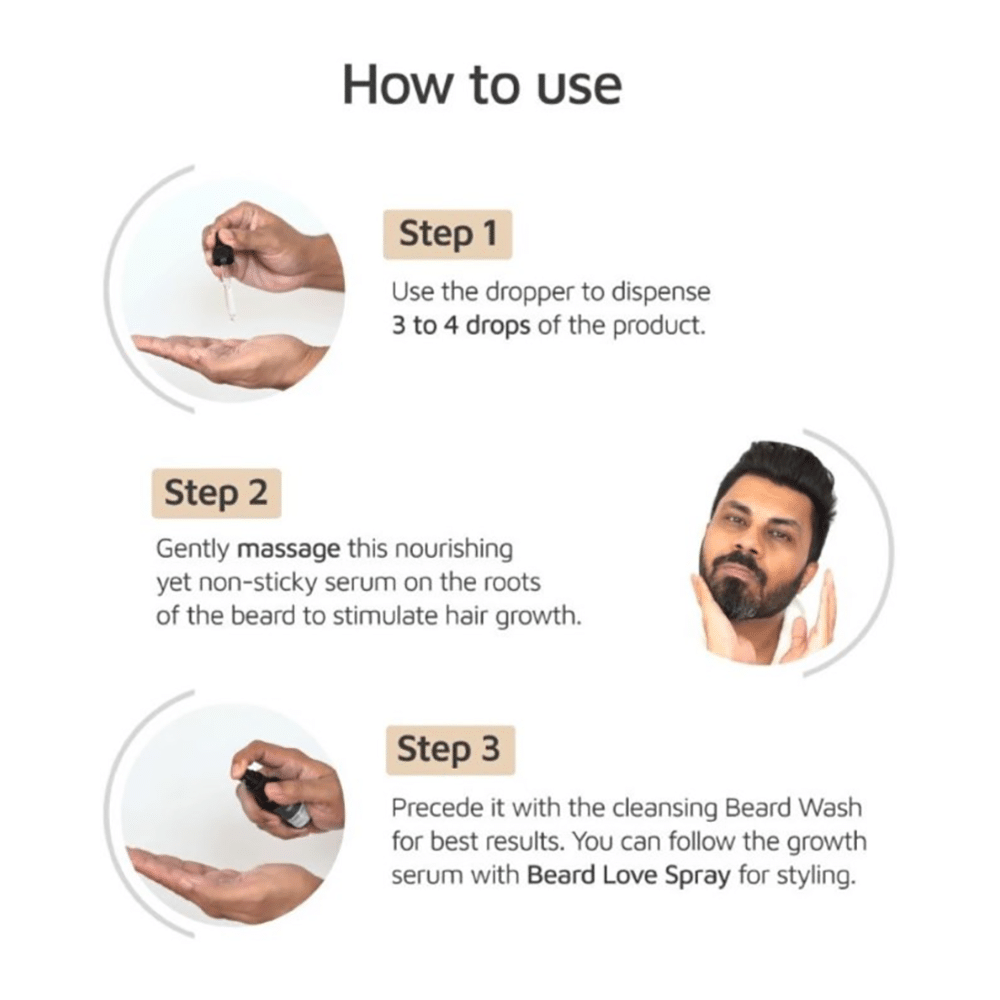 How to use

Step 1

Use the dropper to dispense 3 to 4 drops of the product.

Step 2

Gently massage this nourishing yet non-sticky serum on the roots of the beard to stimulate hair growth.

Step 3

Precede it with the cleansing Beard Wash for best results. You can follow the growth serum with Beard Love Spray for styling.