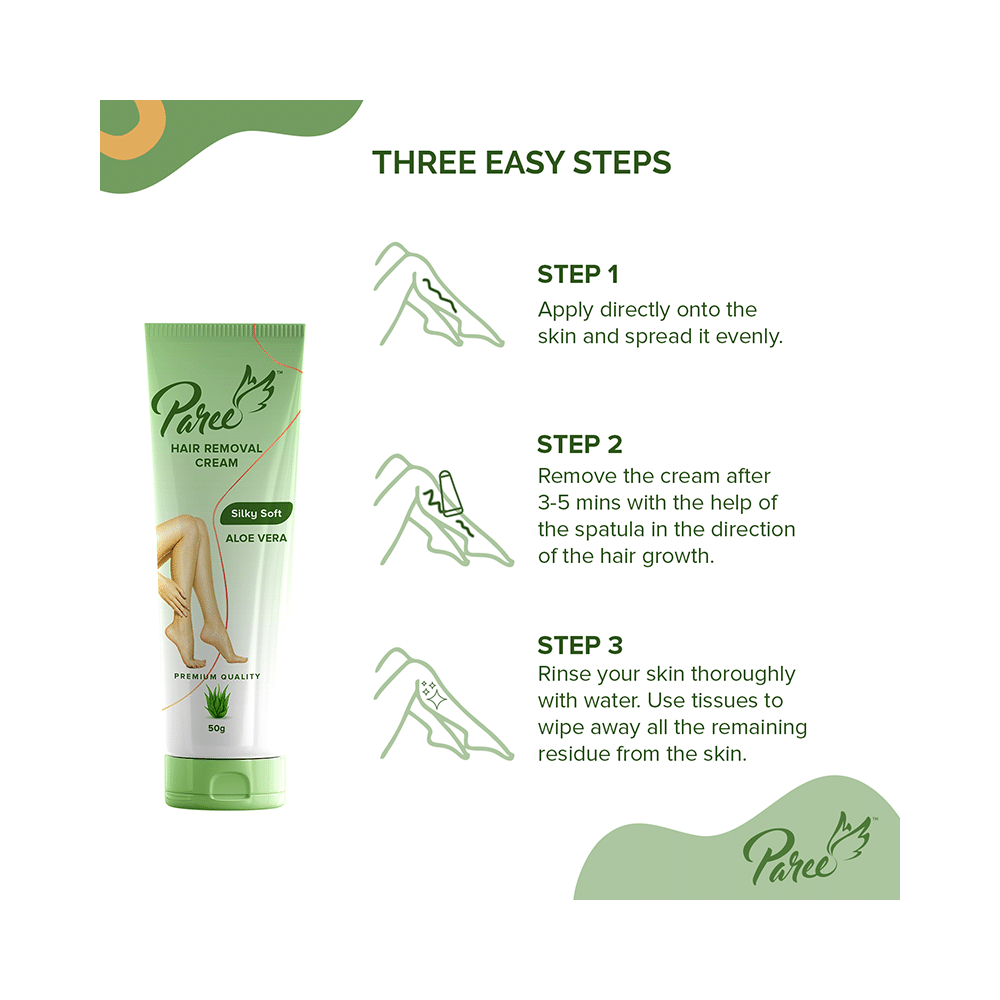 THREE EASY STEPS

Paree™
HAIR REMOVAL CREAM
Silky Soft
ALOE VERA
PREMIUM QUALITY
50g

STEP 1
Apply directly onto the skin and spread it evenly.

STEP 2
Remove the cream after 3-5 mins with the help of the spatula in the direction of the hair growth.

STEP 3
Rinse your skin thoroughly with water. Use tissues to wipe away all the remaining residue from the skin.

Paree™