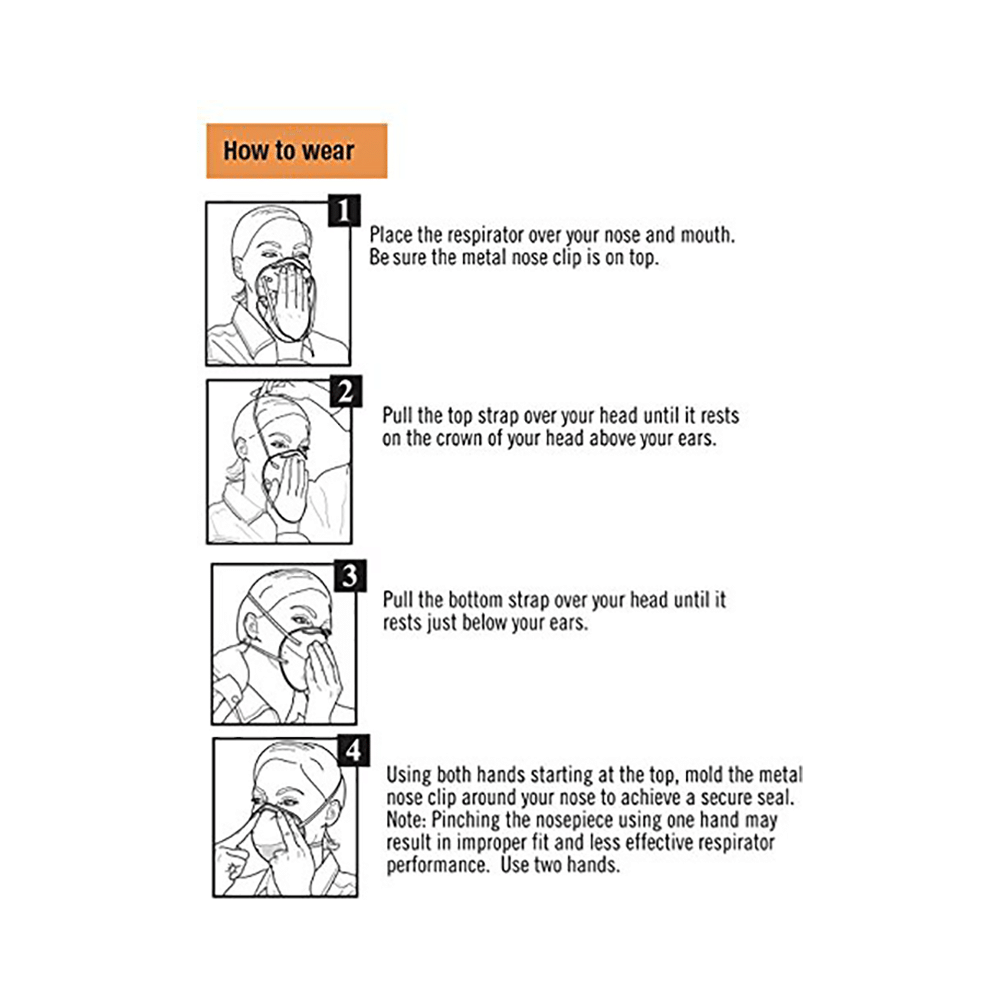 How to wear

1

Place the respirator over your nose and mouth. Be sure the metal nose clip is on top.

2

Pull the top strap over your head until it rests on the crown of your head above your ears.

3

Pull the bottom strap over your head until it rests just below your ears.

4

Using both hands starting at the top, mold the metal nose clip around your nose to achieve a secure seal. Note: Pinching the nosepiece using one hand may result in improper fit and less effective respirator performance. Use two hands.