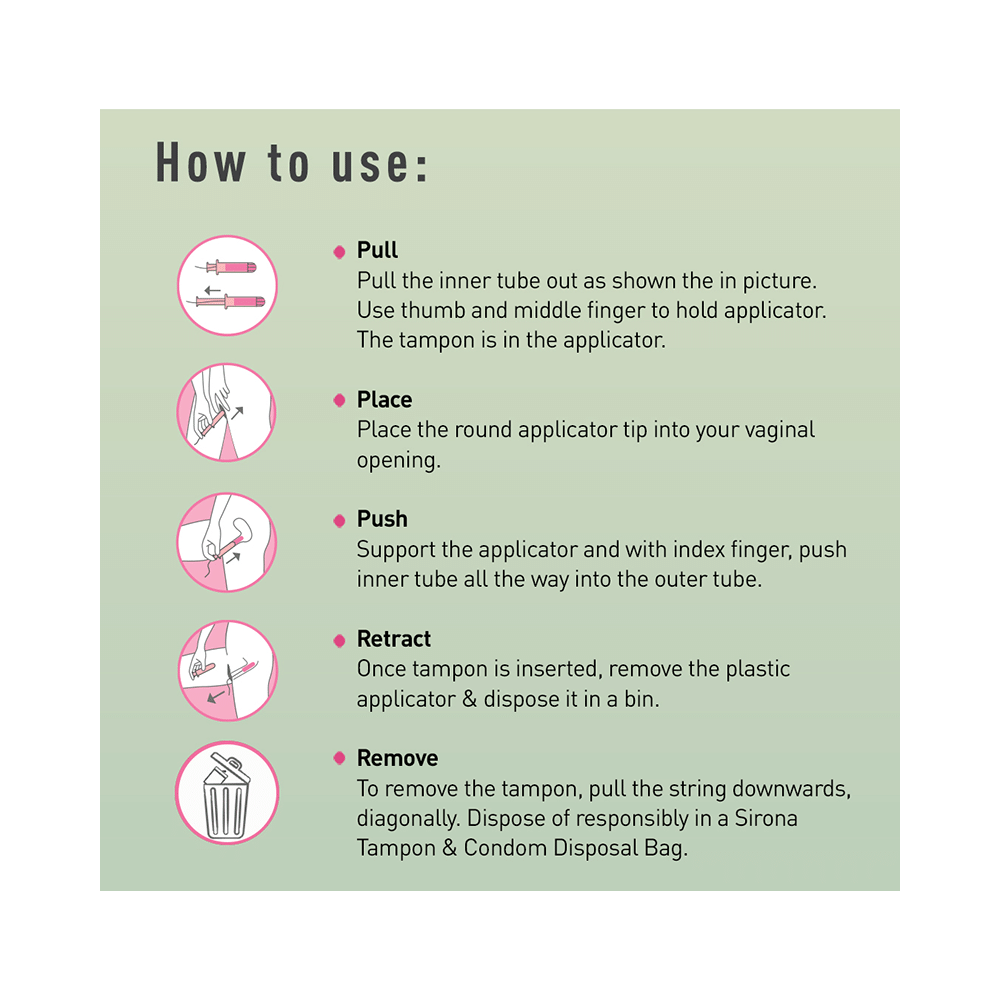 How to use:

Pull
Pull the inner tube out as shown the in picture. Use thumb and middle finger to hold applicator. The tampon is in the applicator.

Place
Place the round applicator tip into your vaginal opening.

Push
Support the applicator and with index finger, push inner tube all the way into the outer tube.

Retract
Once tampon is inserted, remove the plastic applicator & dispose it in a bin.

Remove
To remove the tampon, pull the string downwards, diagonally. Dispose of responsibly in a Sirona Tampon & Condom Disposal Bag.