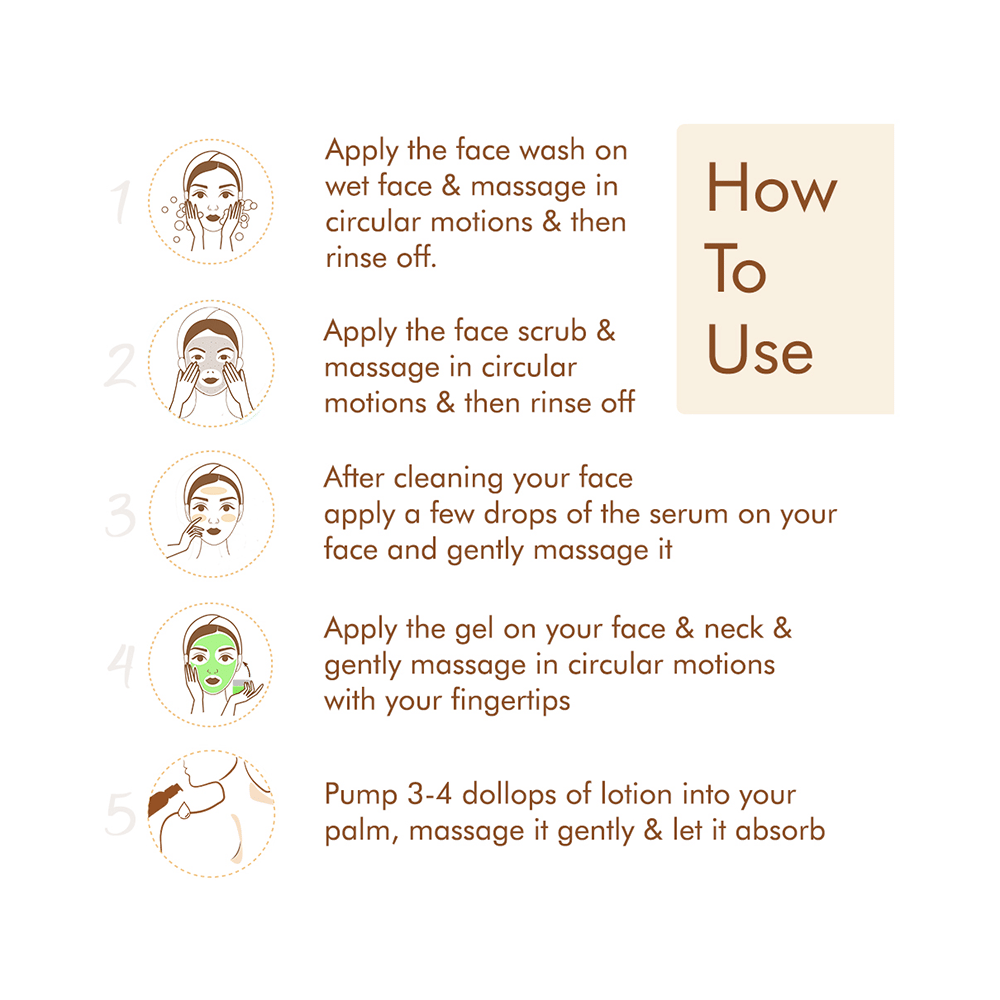 How To Use

1
Apply the face wash on wet face & massage in circular motions & then rinse off.

2
Apply the face scrub & massage in circular motions & then rinse off

3
After cleaning your face apply a few drops of the serum on your face and gently massage it

4
Apply the gel on your face & neck & gently massage in circular motions with your fingertips

5
Pump 3-4 dollops of lotion into your palm, massage it gently & let it absorb