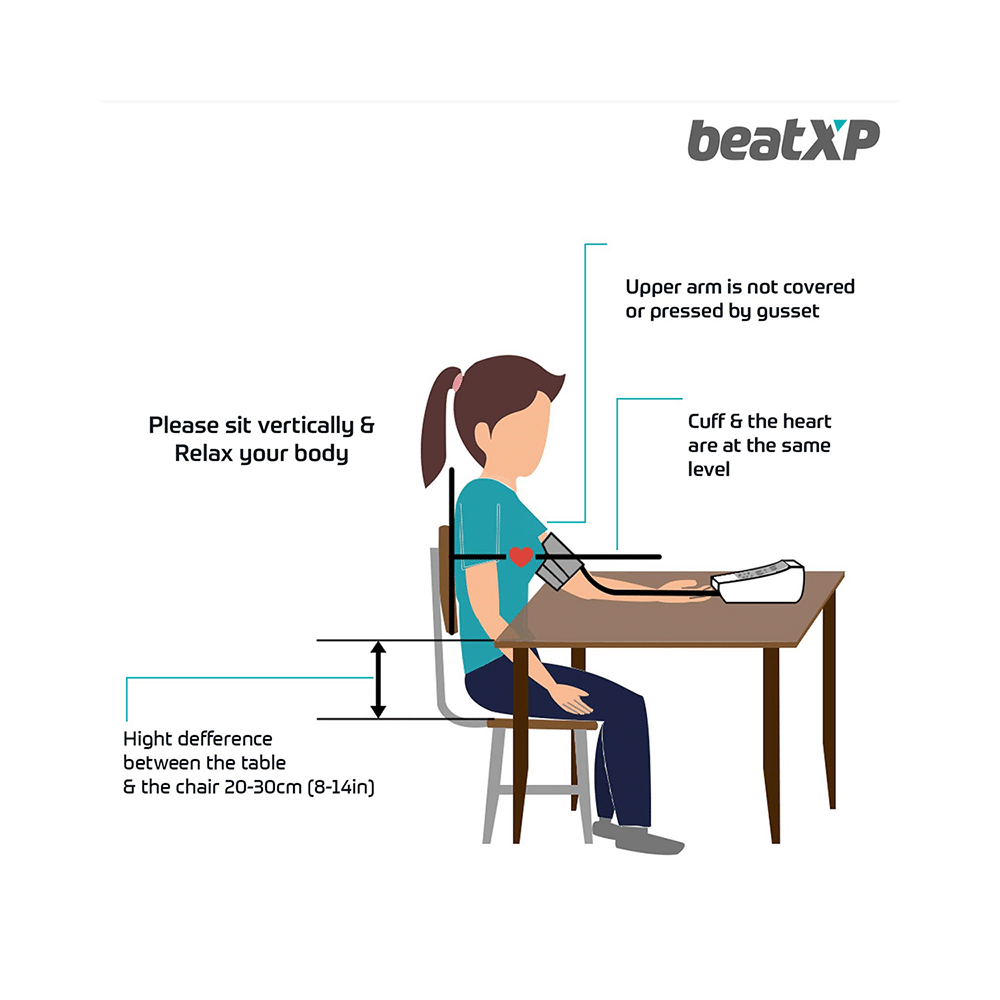 beatXP

Upper arm is not covered or pressed by gusset

Please sit vertically & Relax your body

Cuff & the heart are at the same level

Hight defference between the table & the chair 20-30cm (8-14in)