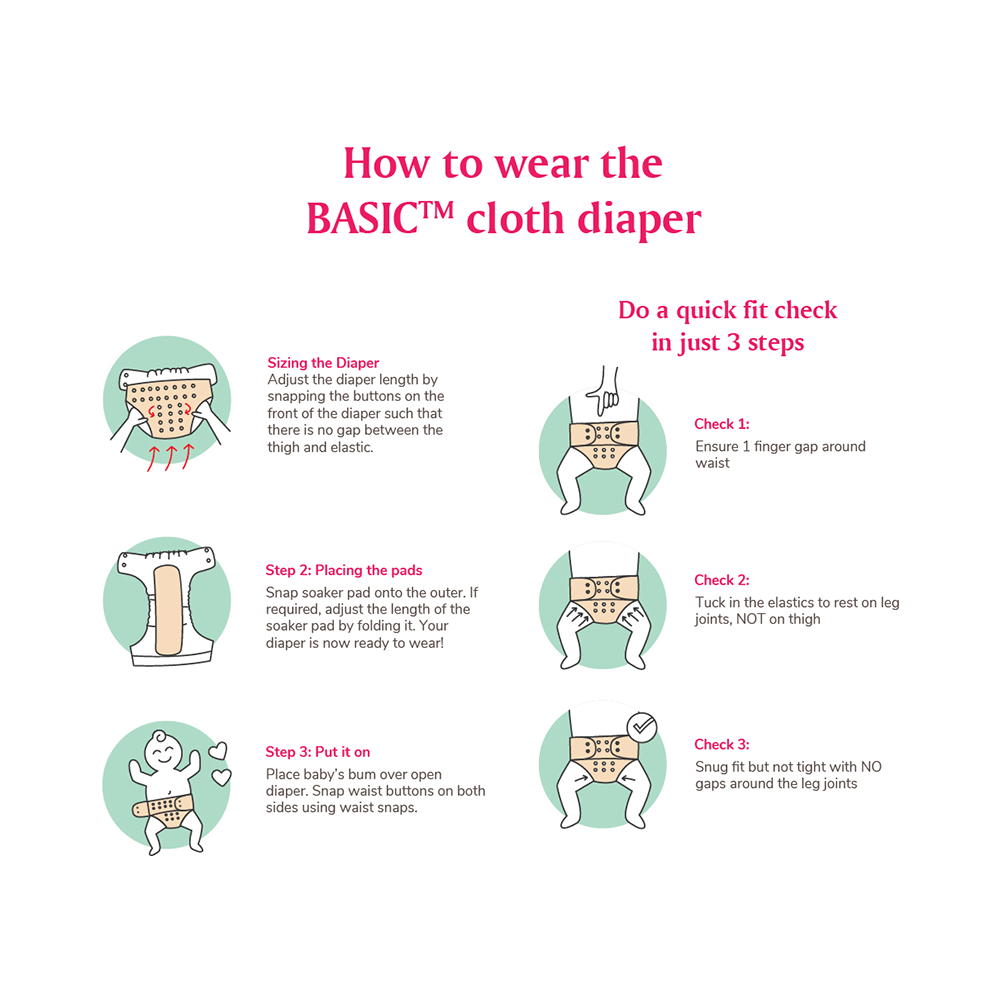 How to wear the BASIC™ cloth diaper

Sizing the Diaper
Adjust the diaper length by snapping the buttons on the front of the diaper such that there is no gap between the thigh and elastic.

Step 2: Placing the pads
Snap soaker pad onto the outer. If required, adjust the length of the soaker pad by folding it. Your diaper is now ready to wear!

Step 3: Put it on
Place baby's bum over open diaper. Snap waist buttons on both sides using waist snaps.

Do a quick fit check in just 3 steps

Check 1:
Ensure 1 finger gap around waist

Check 2:
Tuck in the elastics to rest on leg joints, NOT on thigh

Check 3:
Snug fit but not tight with NO gaps around the leg joints