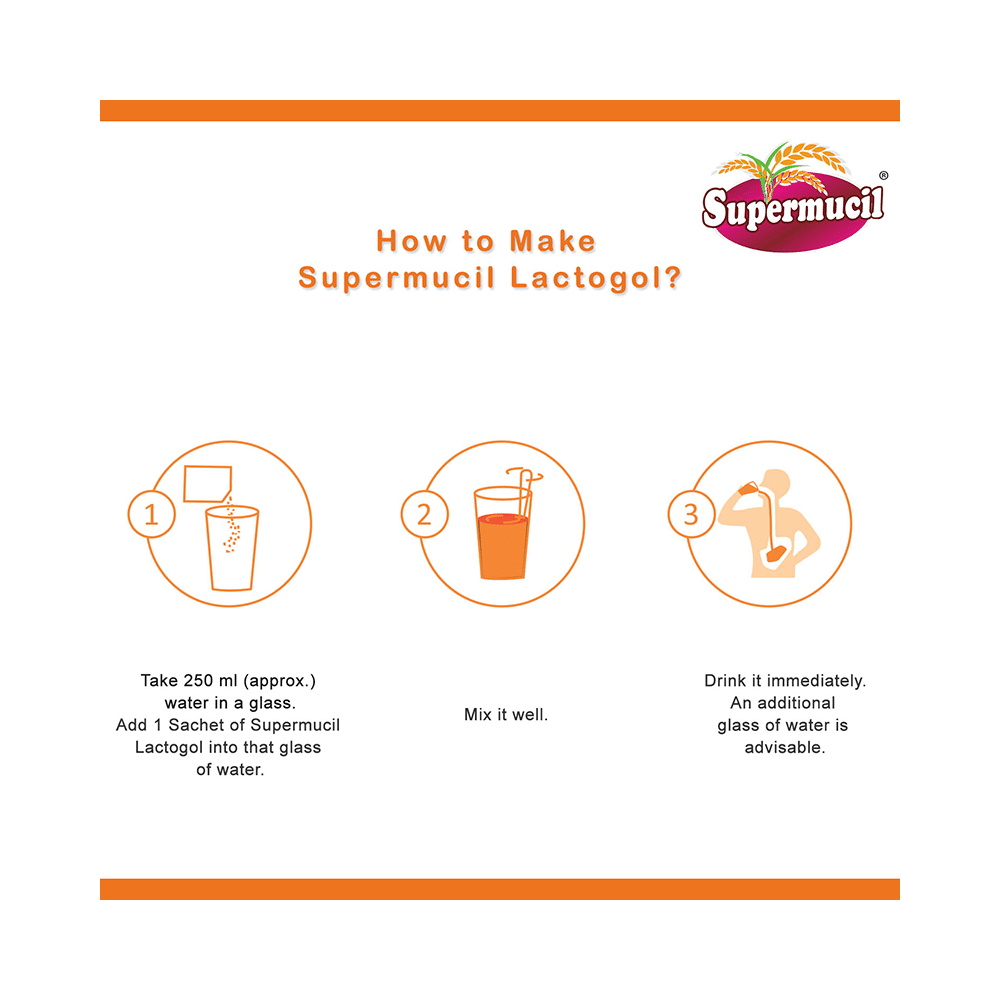 Supermucil®

How to Make
Supermucil Lactogol?

1

2

3

Take 250 ml (approx.) water in a glass. Add 1 Sachet of Supermucil Lactogol into that glass of water.

Mix it well.

Drink it immediately. An additional glass of water is advisable.