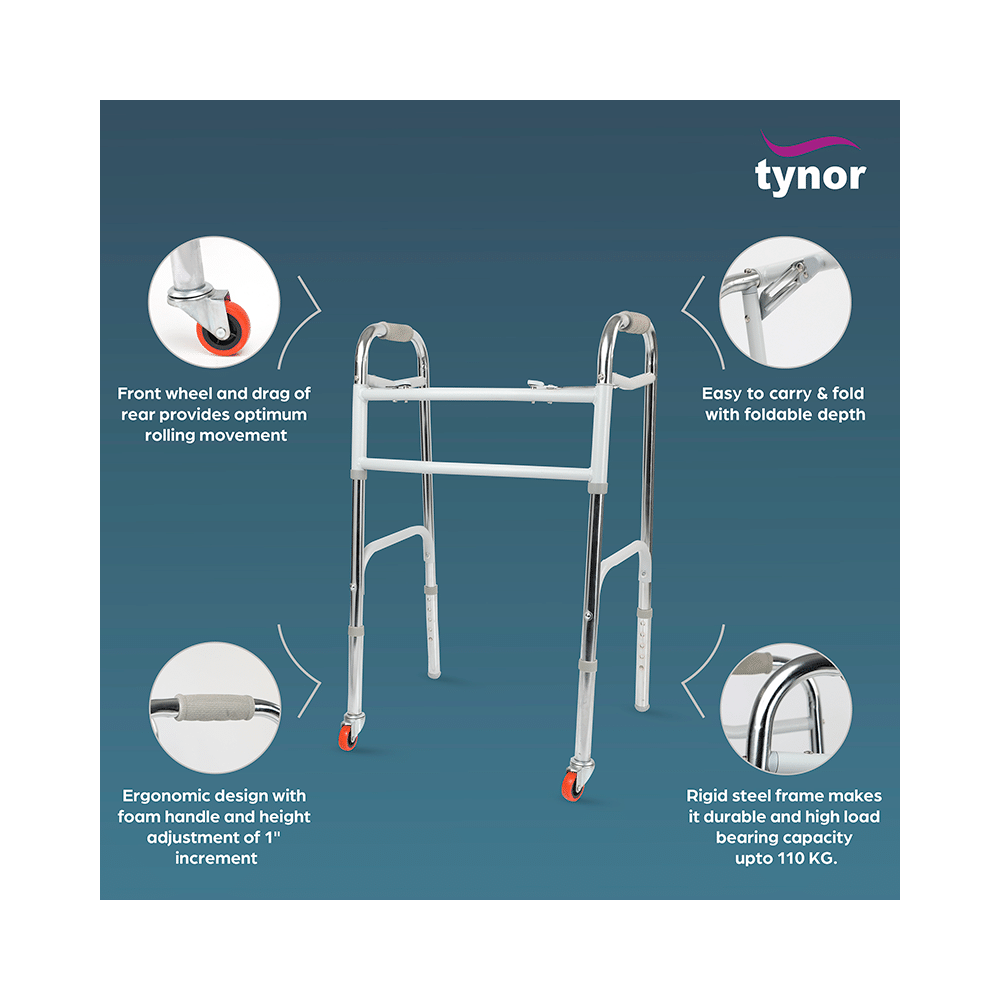 tynor

Front wheel and drag of rear provides optimum rolling movement

Easy to carry & fold with foldable depth

Ergonomic design with foam handle and height adjustment of 1" increment

Rigid steel frame makes it durable and high load bearing capacity upto 110 KG.