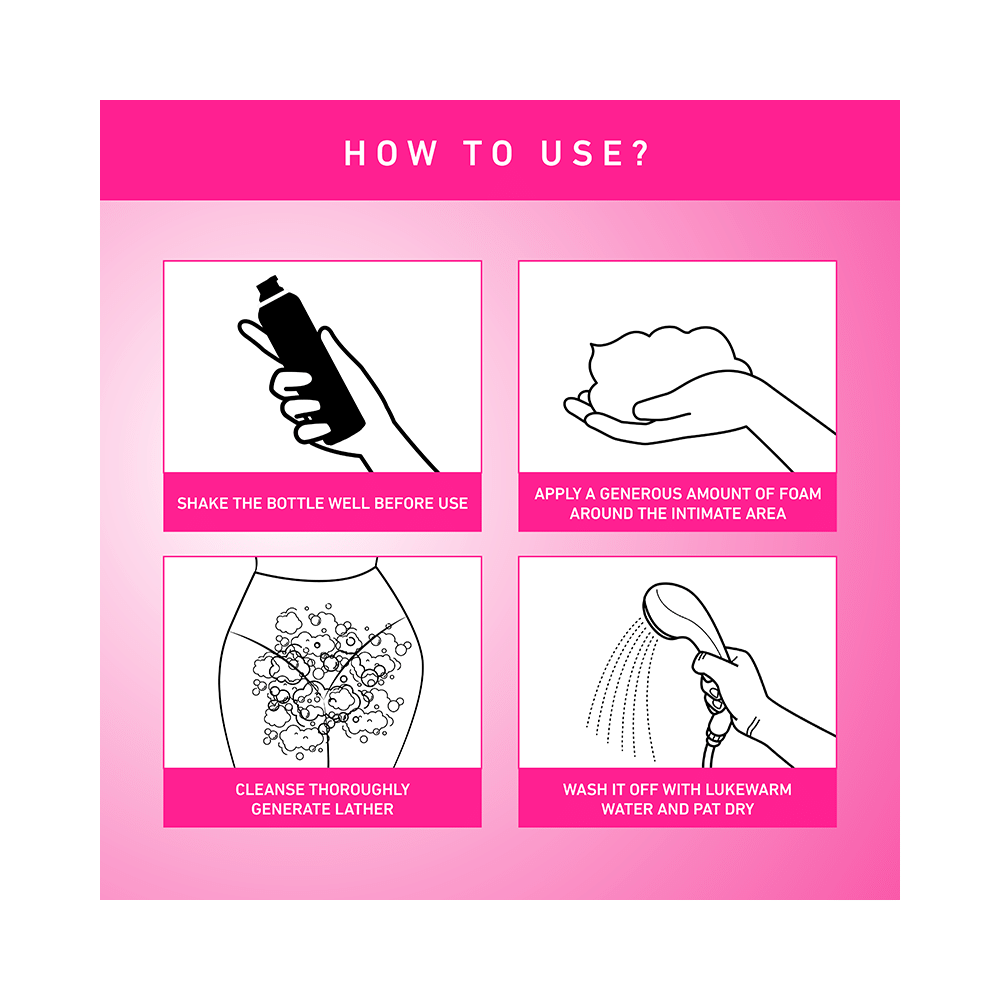 HOW TO USE?

SHAKE THE BOTTLE WELL BEFORE USE

APPLY A GENEROUS AMOUNT OF FOAM AROUND THE INTIMATE AREA

CLEANSE THOROUGHLY GENERATE LATHER

WASH IT OFF WITH LUKEWARM WATER AND PAT DRY