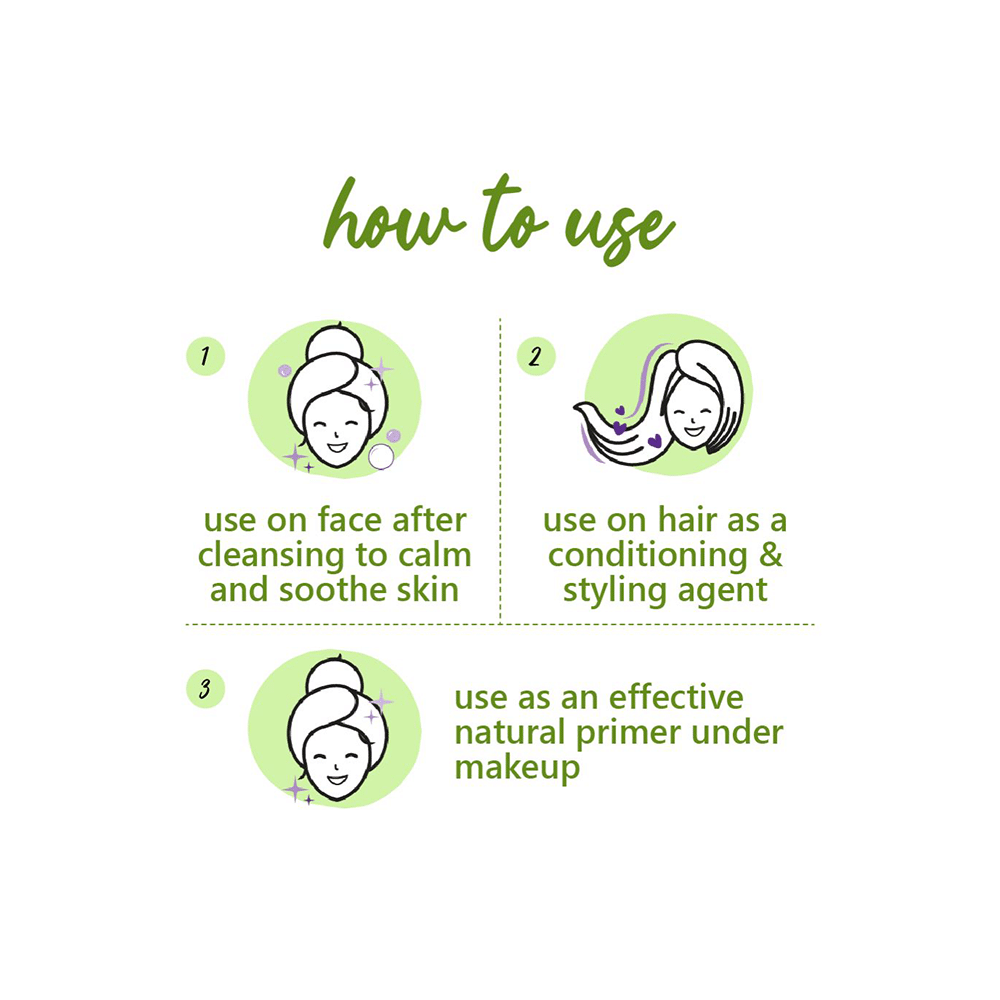 how to use

1

use on face after cleansing to calm and soothe skin

2

use on hair as a conditioning & styling agent

3

use as an effective natural primer under makeup